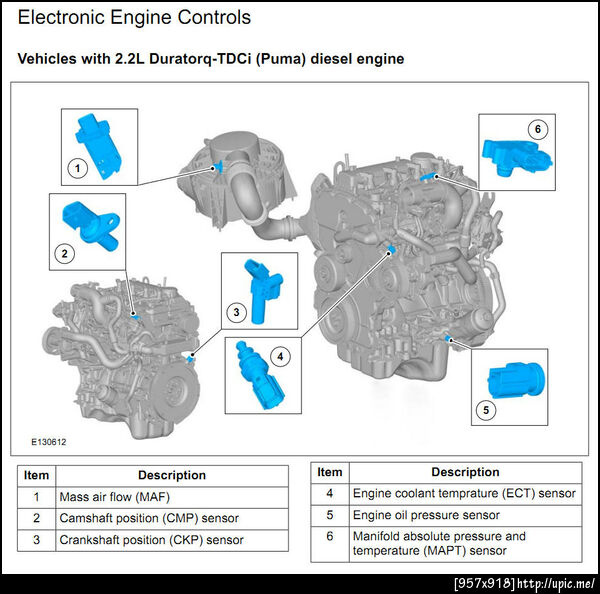 Electronic Engine Controls

Vehicles with 2.2L Duratorq-TDCi (Puma) diesel engine

1
2
3
4
5
6

E130612

| Item | Description |
|---|---|
| 1 | Mass air flow (MAF) |
| 2 | Camshaft position (CMP) sensor |
| 3 | Crankshaft position (CKP) sensor |

| Item | Description |
|---|---|
| 4 | Engine coolant temprature (ECT) sensor |
| 5 | Engine oil pressure sensor |
| 6 | Manifold absolute pressure and temperature (MAPT) sensor |

[957x918] http://upic.me/