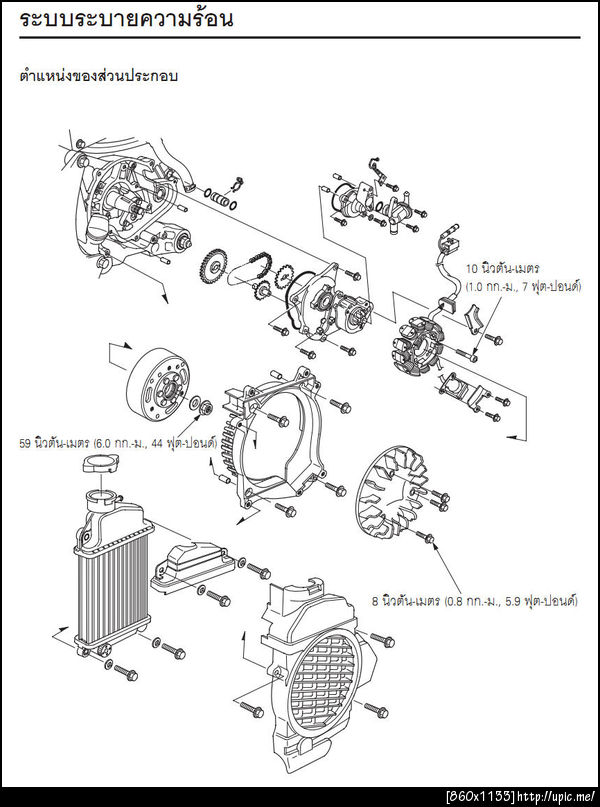 ระบบระบายความร้อน

ตำแหน่งของส่วนประกอบ

10 นิวตัน-เมตร (1.0 กก.-ม., 7 ฟุต-ปอนด์)

59 นิวตัน-เมตร (6.0 กก.-ม., 44 ฟุต-ปอนด์)

8 นิวตัน-เมตร (0.8 กก.-ม., 5.9 ฟุต-ปอนด์)

[860x1135] http://upic.me/