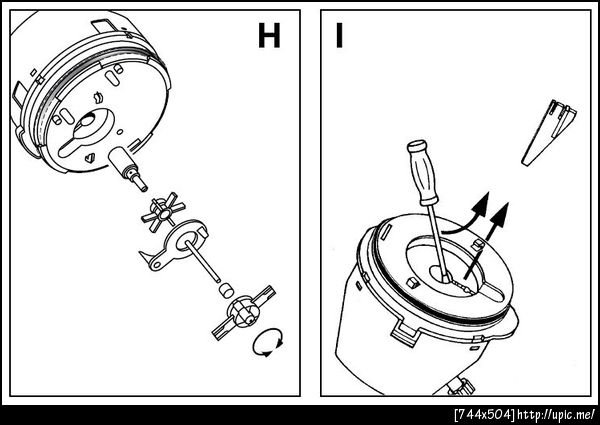 H

I

[744x504] http://upic.me/