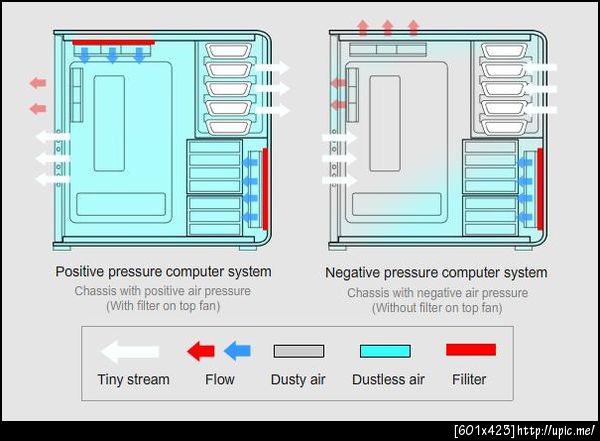 Positive pressure computer system
Chassis with positive air pressure
(With filter on top fan)

Negative pressure computer system
Chassis with negative air pressure
(Without filter on top fan)

Tiny stream
Flow
Dusty air
Dustless air
Filiter

[601x423] http://upic.me/