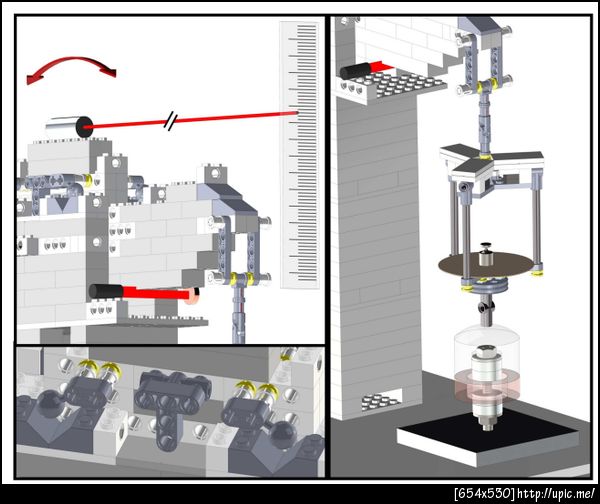 [654x530] http://upic.me/