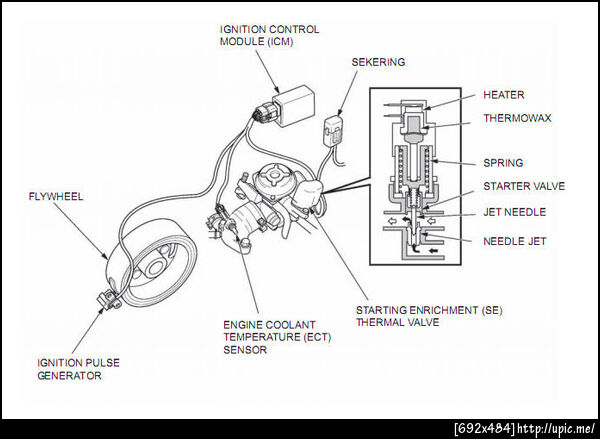 IGNITION CONTROL MODULE (ICM)

SEKERING

HEATER

THERMOWAX

SPRING

STARTER VALVE

JET NEEDLE

NEEDLE JET

FLYWHEEL

STARTING ENRICHMENT (SE) THERMAL VALVE

ENGINE COOLANT TEMPERATURE (ECT) SENSOR

IGNITION PULSE GENERATOR

[692x484]http://upic.me/