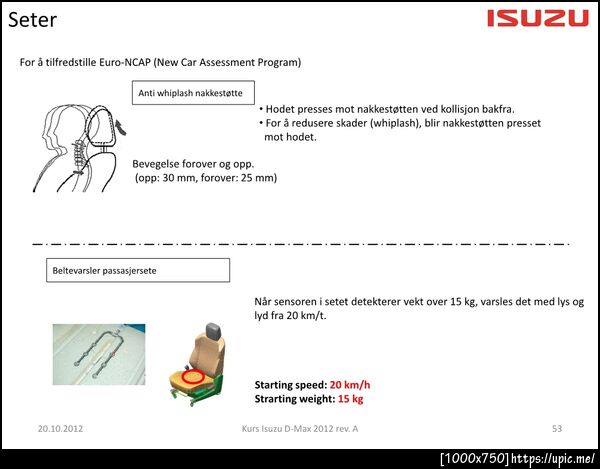 Seter

ISUZU

For å tilfredstille Euro-NCAP (New Car Assessment Program)

Anti whiplash nakkestøtte

• Hodet presses mot nakkestøtten ved kollisjon bakfra.
• For å redusere skader (whiplash), blir nakkestøtten presset mot hodet.

Bevegelse forover og opp.
(opp: 30 mm, forover: 25 mm)

Beltevarsler passasjersete

Når sensoren i setet detekterer vekt over 15 kg, varsles det med lys og lyd fra 20 km/t.

Starting speed: 20 km/h
Strarting weight: 15 kg

20.10.2012

Kurs Isuzu D-Max 2012 rev. A

53

[1000x750] https://upic.me/