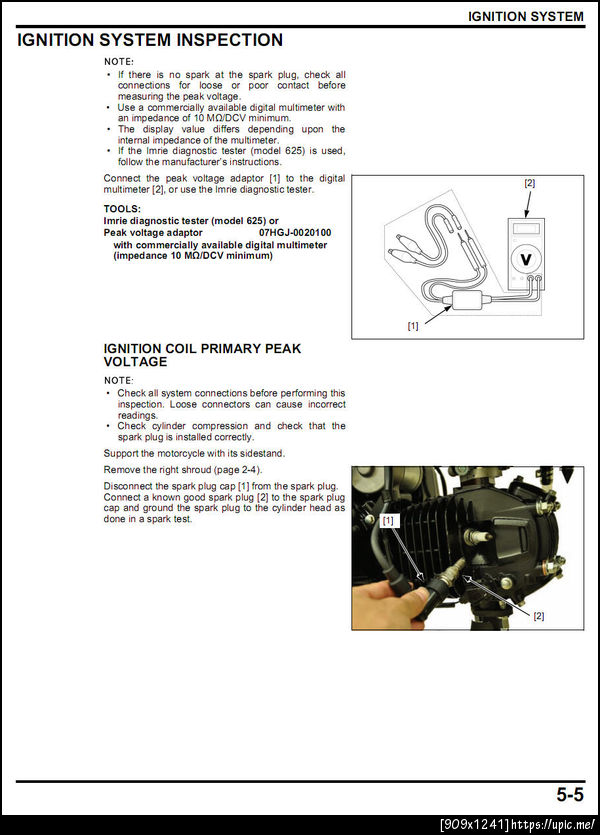 IGNITION SYSTEM

IGNITION SYSTEM INSPECTION

NOTE:
• If there is no spark at the spark plug, check all connections for loose or poor contact before measuring the peak voltage.
• Use a commercially available digital multimeter with an impedance of 10 MΩ/DCV minimum.
• The display value differs depending upon the internal impedance of the multimeter.
• If the Imrie diagnostic tester (model 625) is used, follow the manufacturer's instructions.

Connect the peak voltage adaptor [1] to the digital multimeter [2], or use the Imrie diagnostic tester.

TOOLS:
Imrie diagnostic tester (model 625) or
Peak voltage adaptor 07HGJ-0020100
with commercially available digital multimeter (impedance 10 MΩ/DCV minimum)

[2]
V
[1]

IGNITION COIL PRIMARY PEAK VOLTAGE

NOTE:
• Check all system connections before performing this inspection. Loose connectors can cause incorrect readings.
• Check cylinder compression and check that the spark plug is installed correctly.

Support the motorcycle with its sidestand.

Remove the right shroud (page 2-4).

Disconnect the spark plug cap [1] from the spark plug. Connect a known good spark plug [2] to the spark plug cap and ground the spark plug to the cylinder head as done in a spark test.

[1]
[2]

5-5

[909x1241] https://uplc.me/