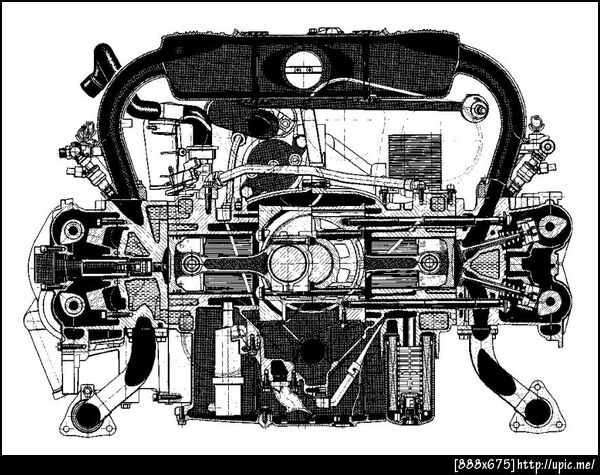 [888x675] http://upic.me/