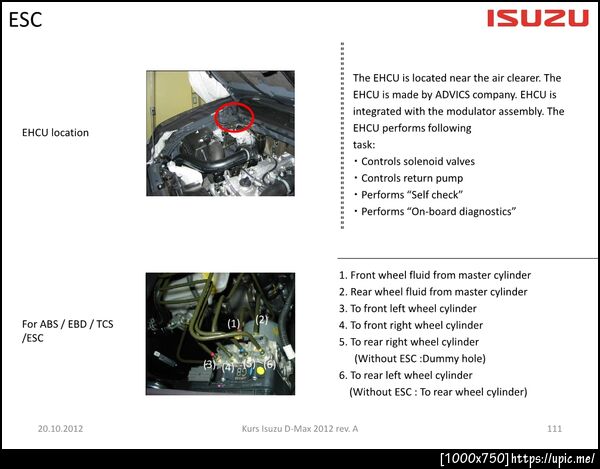 ESC

ISUZU

EHCU location

The EHCU is located near the air clearer. The EHCU is made by ADVICS company. EHCU is integrated with the modulator assembly. The EHCU performs following task:
・Controls solenoid valves
・Controls return pump
・Performs "Self check"
・Performs "On-board diagnostics"

For ABS / EBD / TCS /ESC

(1) (2) (3) (4) (5) (6)

1. Front wheel fluid from master cylinder
2. Rear wheel fluid from master cylinder
3. To front left wheel cylinder
4. To front right wheel cylinder
5. To rear right wheel cylinder
(Without ESC :Dummy hole)
6. To rear left wheel cylinder
(Without ESC : To rear wheel cylinder)

20.10.2012

Kurs Isuzu D-Max 2012 rev. A

111

[1000x750] https://upic.me/