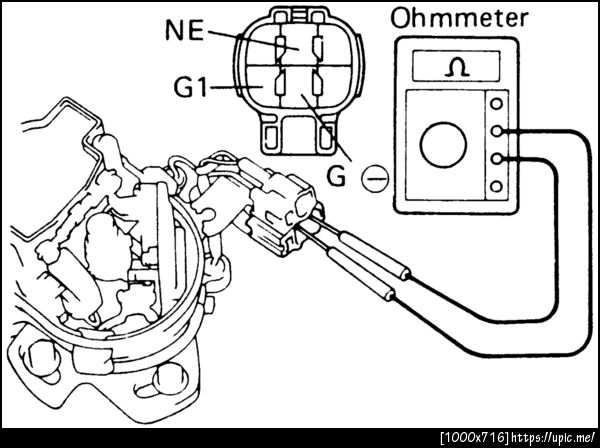 NE
G1
Ohmmeter
Ω
G ⊖
[1000x716] https://upic.me/