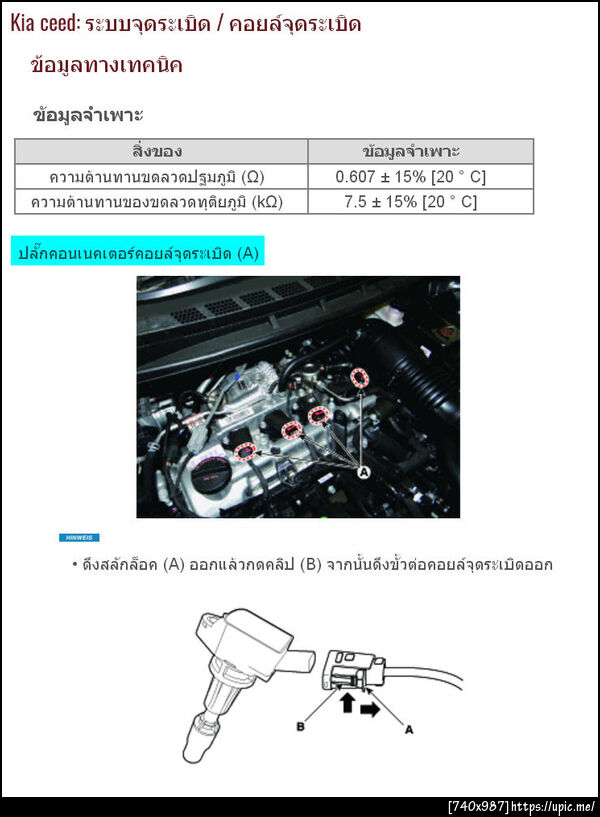 Kia ceed: ระบบจุดระเบิด / คอยล์จุดระเบิด

ข้อมูลทางเทคนิค

ข้อมูลจำเพาะ

| สิ่งของ | ข้อมูลจำเพาะ |
|---|---|
| ความต้านทานขดลวดปฐมภูมิ (Ω) | 0.607 ± 15% [20 ° C] |
| ความต้านทานของขดลวดทุติยภูมิ (kΩ) | 7.5 ± 15% [20 ° C] |

ปลั๊กคอนเนคเตอร์คอยล์จุดระเบิด (A)

A

HINWEIS

• ดึงสลักล็อค (A) ออกแล้วกดคลิป (B) จากนั้นดึงขั้วต่อคอยล์จุดระเบิดออก

B

A

[740x987] https://upic.me/