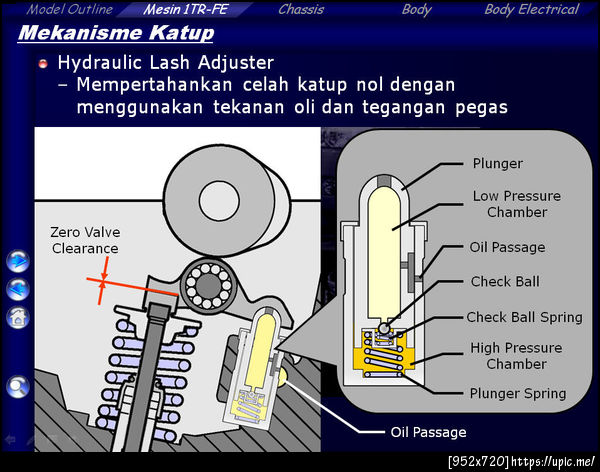 Model Outline Mesin 1TR-FE Chassis Body Body Electrical

Mekanisme Katup

Hydraulic Lash Adjuster
– Mempertahankan celah katup nol dengan menggunakan tekanan oli dan tegangan pegas

Zero Valve Clearance

Plunger
Low Pressure Chamber
Oil Passage
Check Ball
Check Ball Spring
High Pressure Chamber
Plunger Spring

Oil Passage

[952x720] https://upic.me/