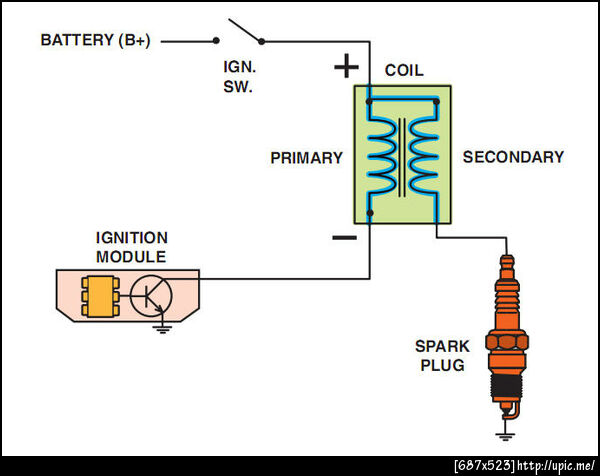 BATTERY (B+)

IGN.
SW.

+

COIL

PRIMARY

SECONDARY

−

IGNITION
MODULE

SPARK
PLUG

[687x523] http://upic.me/