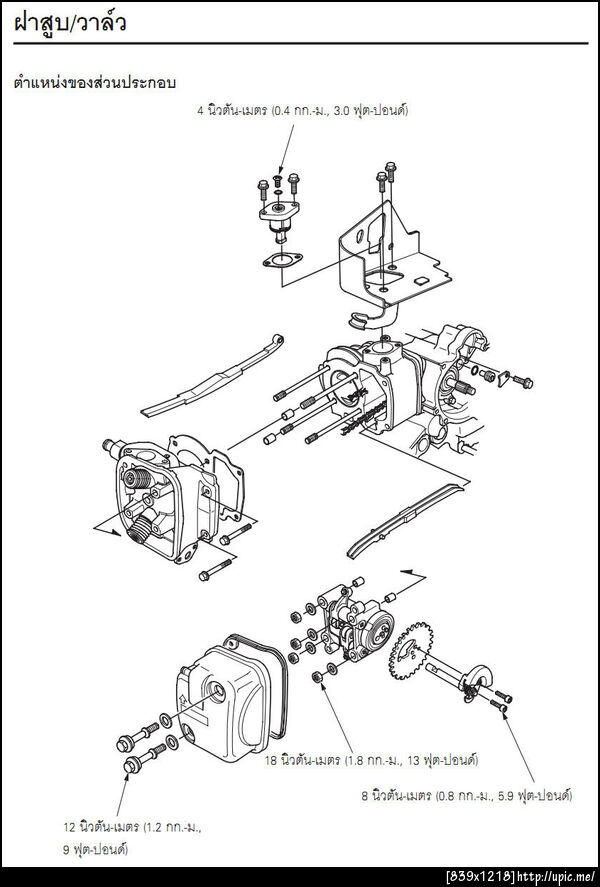 ฝาสูบ/วาล์ว

ตำแหน่งของส่วนประกอบ

4 นิวตัน-เมตร (0.4 กก.-ม., 3.0 ฟุต-ปอนด์)

18 นิวตัน-เมตร (1.8 กก.-ม., 13 ฟุต-ปอนด์)

8 นิวตัน-เมตร (0.8 กก.-ม., 5.9 ฟุต-ปอนด์)

12 นิวตัน-เมตร (1.2 กก.-ม., 9 ฟุต-ปอนด์)

[839x1218] http://upic.me/