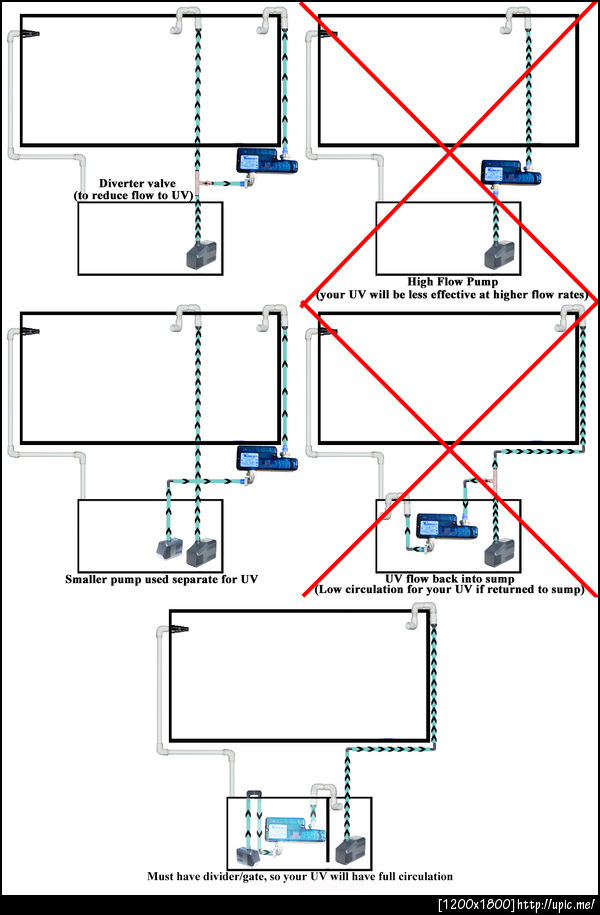 Diverter valve
(to reduce flow to UV)

High Flow Pump
(your UV will be less effective at higher flow rates)

Smaller pump used separate for UV

UV flow back into sump
(Low circulation for your UV if returned to sump)

Must have divider/gate, so your UV will have full circulation

[1200x1800] http://upic.me/