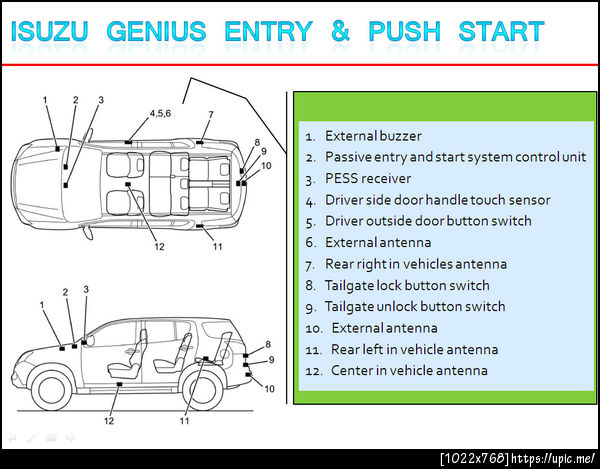 ISUZU GENIUS ENTRY & PUSH START

1 2 3 4,5,6 7 8 9 10 12 11

1 2 3 8 9 10 12 11

1. External buzzer
2. Passive entry and start system control unit
3. PESS receiver
4. Driver side door handle touch sensor
5. Driver outside door button switch
6. External antenna
7. Rear right in vehicles antenna
8. Tailgate lock button switch
9. Tailgate unlock button switch
10. External antenna
11. Rear left in vehicle antenna
12. Center in vehicle antenna

[1022x768] https://upic.me/