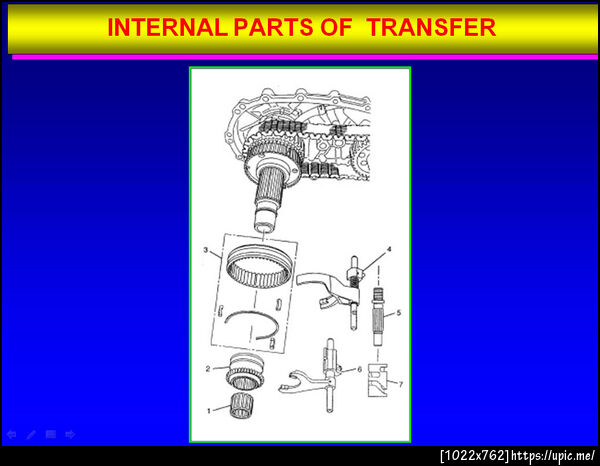 INTERNAL PARTS OF TRANSFER

3
4
5
2
6
7
1

[1022x762] https://upic.me/