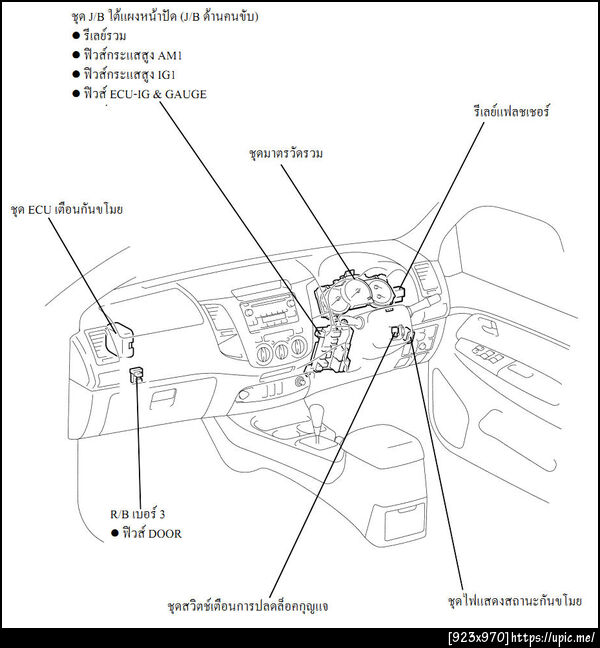 ชุด J/B ใต้แผงหน้าปัด (J/B ด้านคนขับ)
● รีเลย์รวม
● ฟิวส์กระแสสูง AM1
● ฟิวส์กระแสสูง IG1
● ฟิวส์ ECU-IG & GAUGE

รีเลย์แฟลชเชอร์

ชุดมาตรวัดรวม

ชุด ECU เตือนกันขโมย

R/B เบอร์ 3
● ฟิวส์ DOOR

ชุดสวิตช์เตือนการปลดล็อกกุญแจ

ชุดไฟแสดงสถานะกันขโมย

[923x970] https://upic.me/