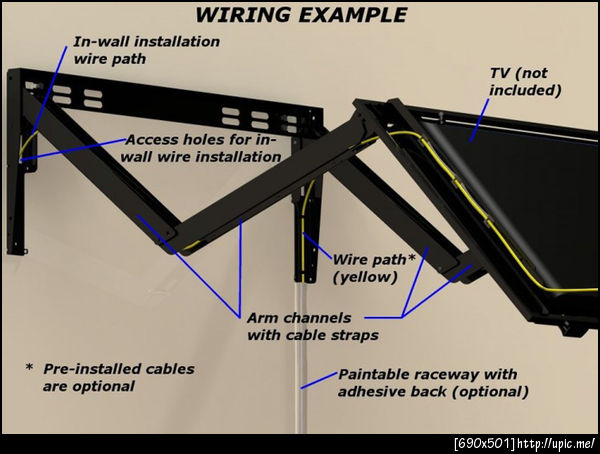 WIRING EXAMPLE

In-wall installation wire path

TV (not included)

Access holes for in-wall wire installation

Wire path* (yellow)

Arm channels with cable straps

* Pre-installed cables are optional

Paintable raceway with adhesive back (optional)

[690x501] http://upic.me/