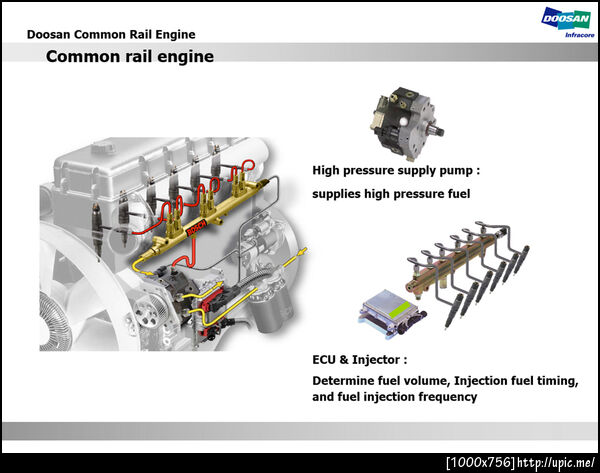 Doosan Common Rail Engine

DOOSAN
Infracore

Common rail engine

BOSCH

High pressure supply pump :

supplies high pressure fuel

ECU & Injector :

Determine fuel volume, Injection fuel timing, and fuel injection frequency

[1000x756] http://upic.me/