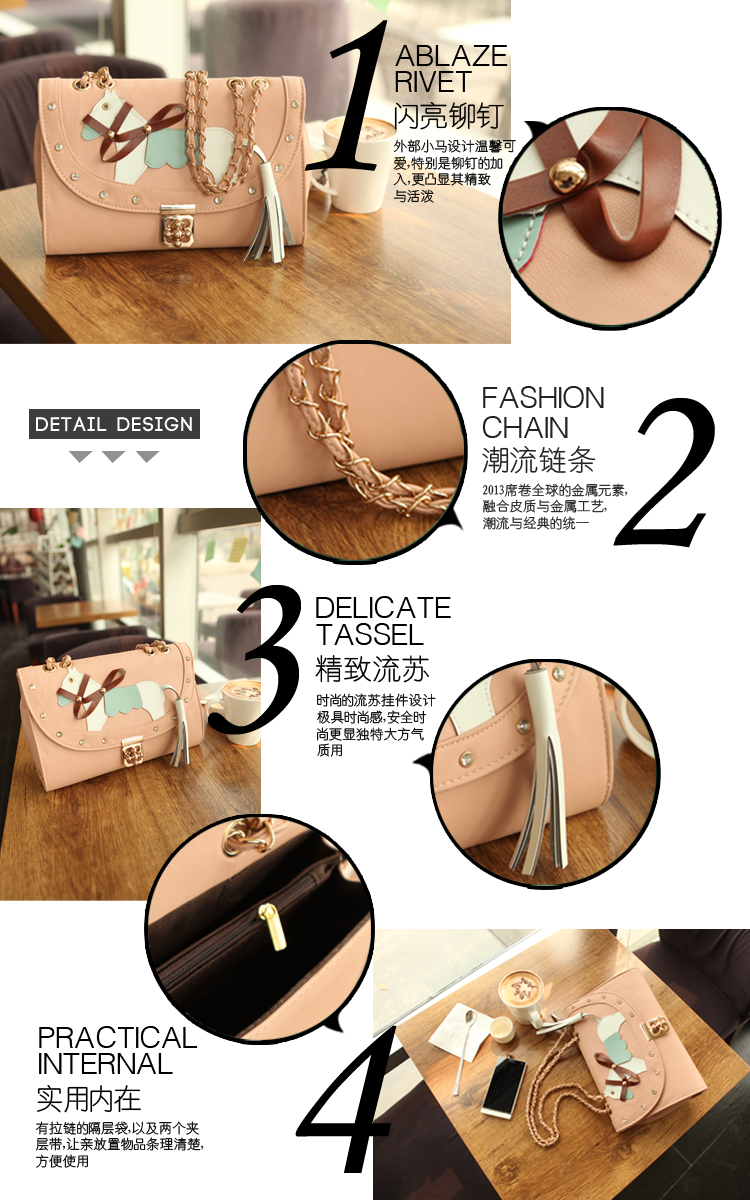 1
ABLAZE RIVET
闪亮铆钉
外部小马设计温馨可爱,特别是铆钉的加入,更凸显其精致与活泼

DETAIL DESIGN

FASHION CHAIN
潮流链条
2013席卷全球的金属元素,融合皮质与金属工艺,潮流与经典的统一
2

3
DELICATE TASSEL
精致流苏
时尚的流苏挂件设计极具时尚感,安全时尚更显独特大方气质用

PRACTICAL INTERNAL
实用内在
有拉链的隔层袋,以及两个夹层带,让亲放置物品条理清楚,方便使用
4