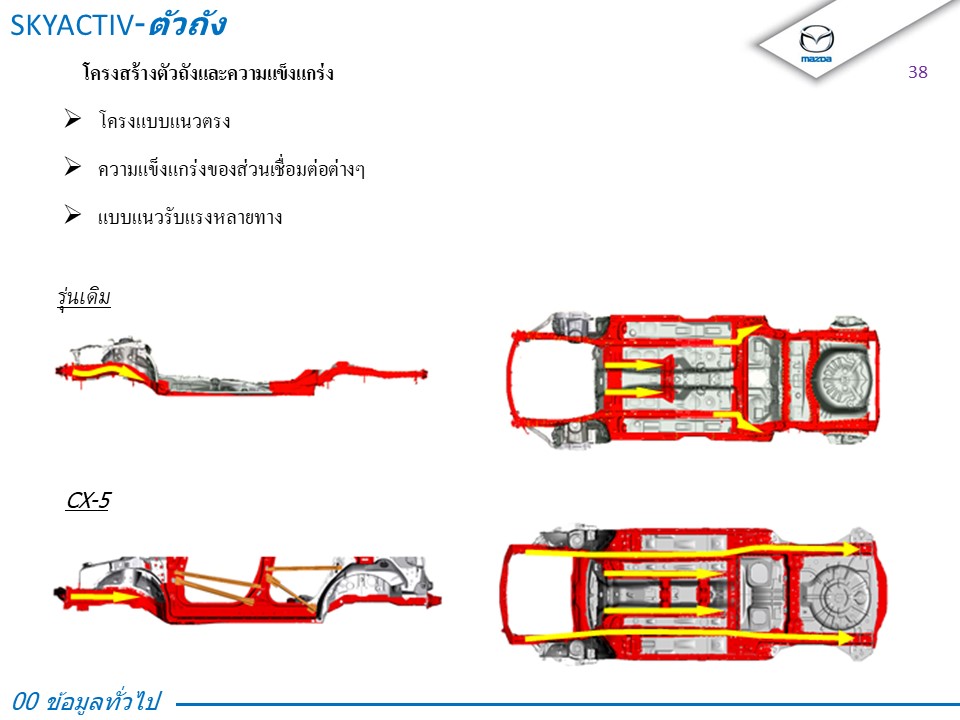 SKYACTIV-ตัวถัง

mazda

38

โครงสร้างตัวถังและความแข็งแกร่ง

➢ โครงแบบแนวตรง

➢ ความแข็งแกร่งของส่วนเชื่อมต่อต่างๆ

➢ แบบแนวรับแรงหลายทาง

รุ่นเดิม

CX-5

00 ข้อมูลทั่วไป