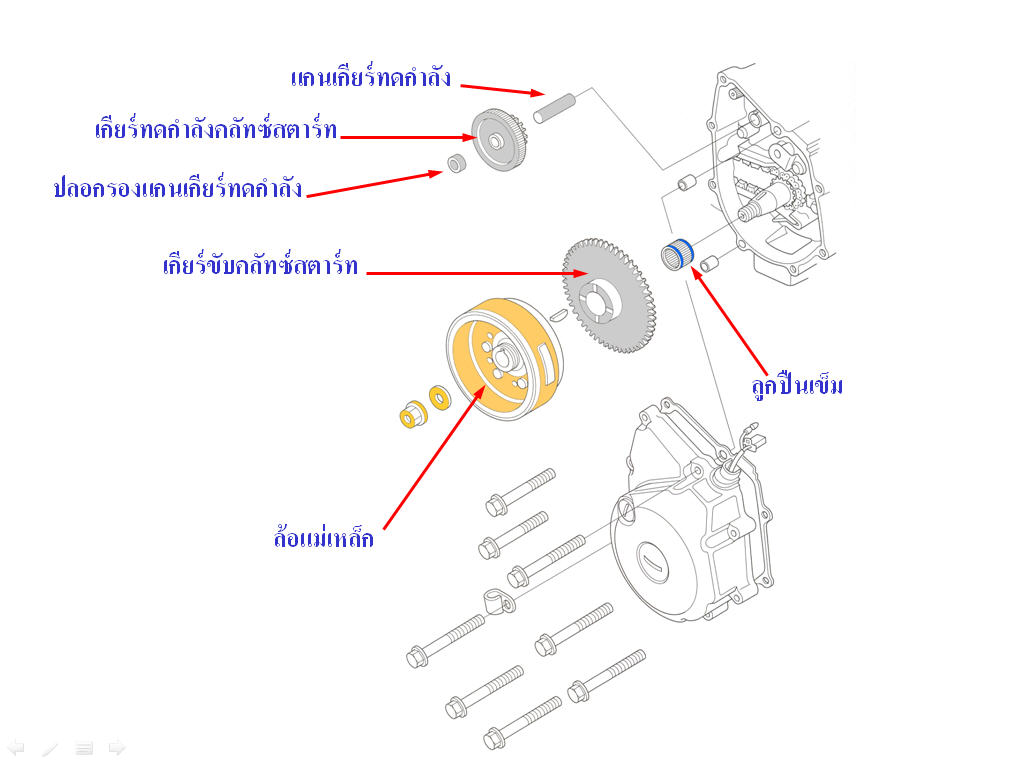 แกนเกียร์ทดกำลัง

เกียร์ทดกำลังคลัทซ์สตาร์ท

ปลอกรองแกนเกียร์ทดกำลัง

เกียร์ขับคลัทซ์สตาร์ท

ลูกปืนเข็ม

ล้อแม่เหล็ก