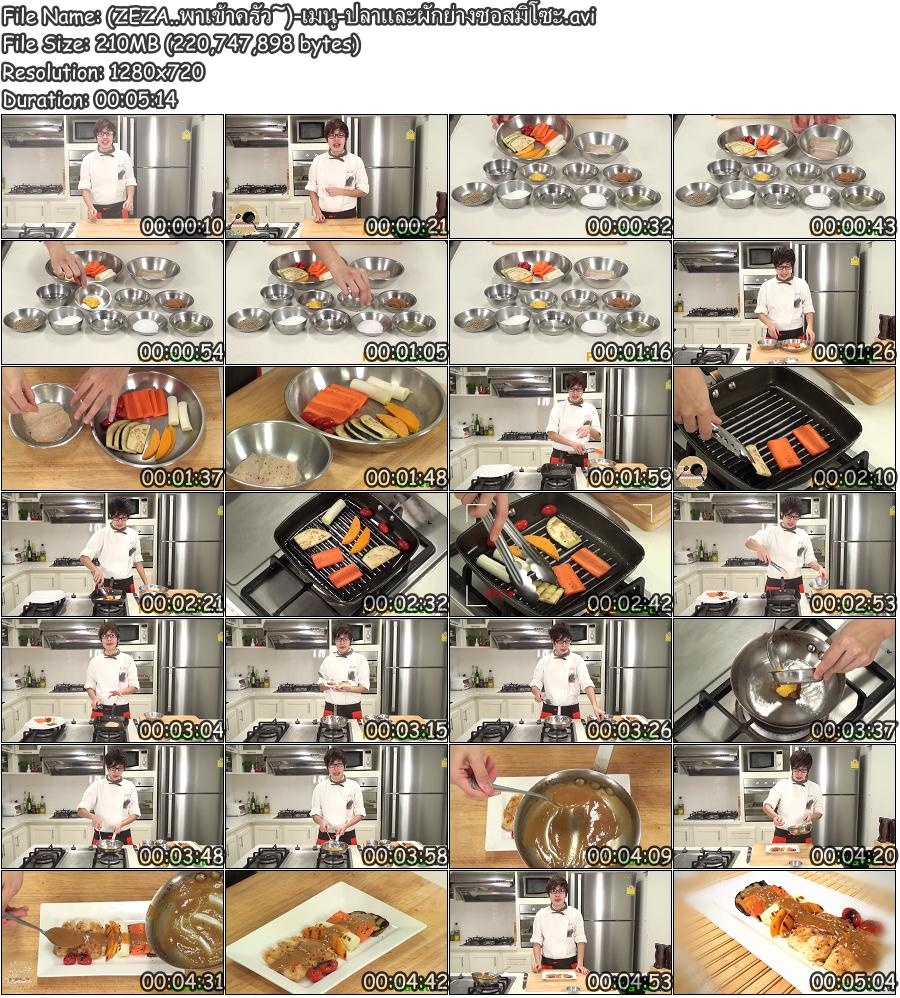 File Name: (ZEZA..พาเข้าครัว~)-เมนู-ปลาและผักย่างซอสมิโซะ.avi
File Size: 210MB (220,747,898 bytes)
Resolution: 1280x720
Duration: 00:05:14

00:00:10
00:00:21
00:00:32
00:00:43
00:00:54
00:01:05
00:01:16
00:01:26
00:01:37
00:01:48
00:01:59
00:02:10
00:02:21
00:02:32
00:02:42
00:02:53
00:03:04
00:03:15
00:03:26
00:03:37
00:03:48
00:03:58
00:04:09
00:04:20
00:04:31
00:04:42
00:04:53
00:05:04