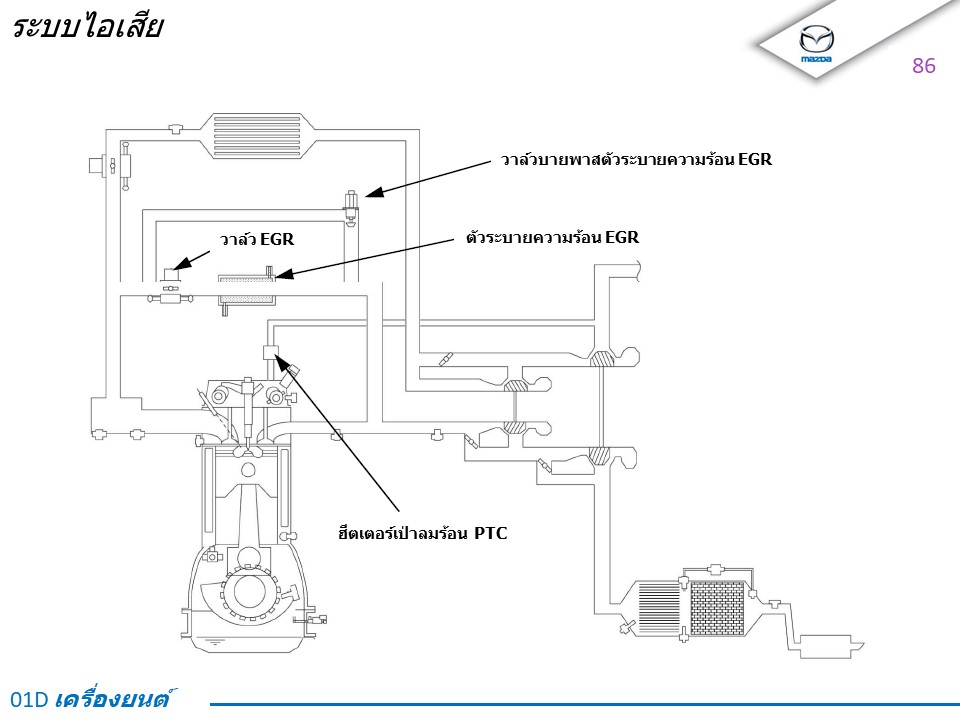 ระบบไอเสีย

mazda

86

วาล์วบายพาสตัวระบายความร้อน EGR

วาล์ว EGR

ตัวระบายความร้อน EGR

ฮีตเตอร์เป่าลมร้อน PTC

01D เครื่องยนต์