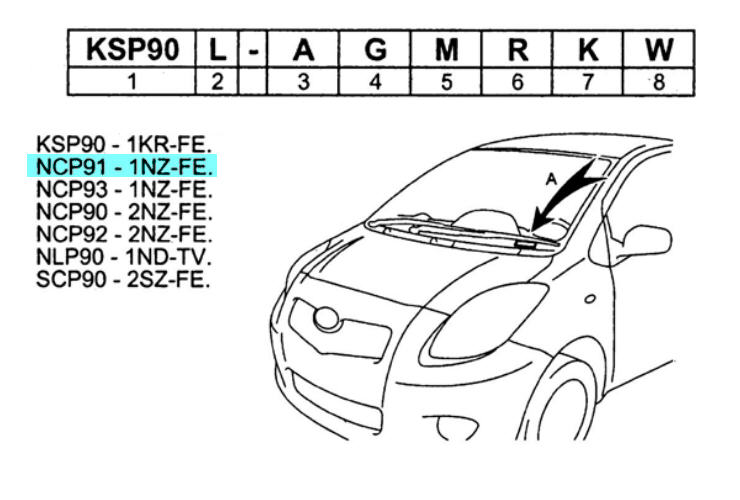 | KSP90 | L | - | A | G | M | R | K | W |
|---|---|---|---|---|---|---|---|---|
| 1 | 2 | | 3 | 4 | 5 | 6 | 7 | 8 |

KSP90 - 1KR-FE.
NCP91 - 1NZ-FE.
NCP93 - 1NZ-FE.
NCP90 - 2NZ-FE.
NCP92 - 2NZ-FE.
NLP90 - 1ND-TV.
SCP90 - 2SZ-FE.

A