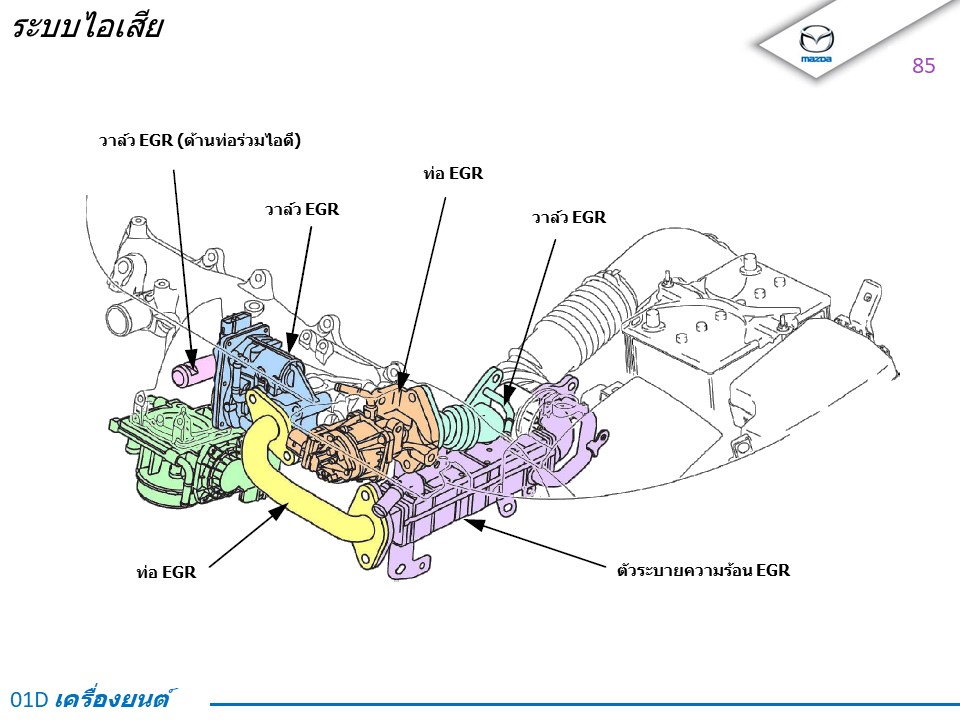 ระบบไอเสีย

mazda

85

วาล์ว EGR (ด้านท่อร่วมไอดี)

ท่อ EGR

วาล์ว EGR

วาล์ว EGR

ท่อ EGR

ตัวระบายความร้อน EGR

01D เครื่องยนต์