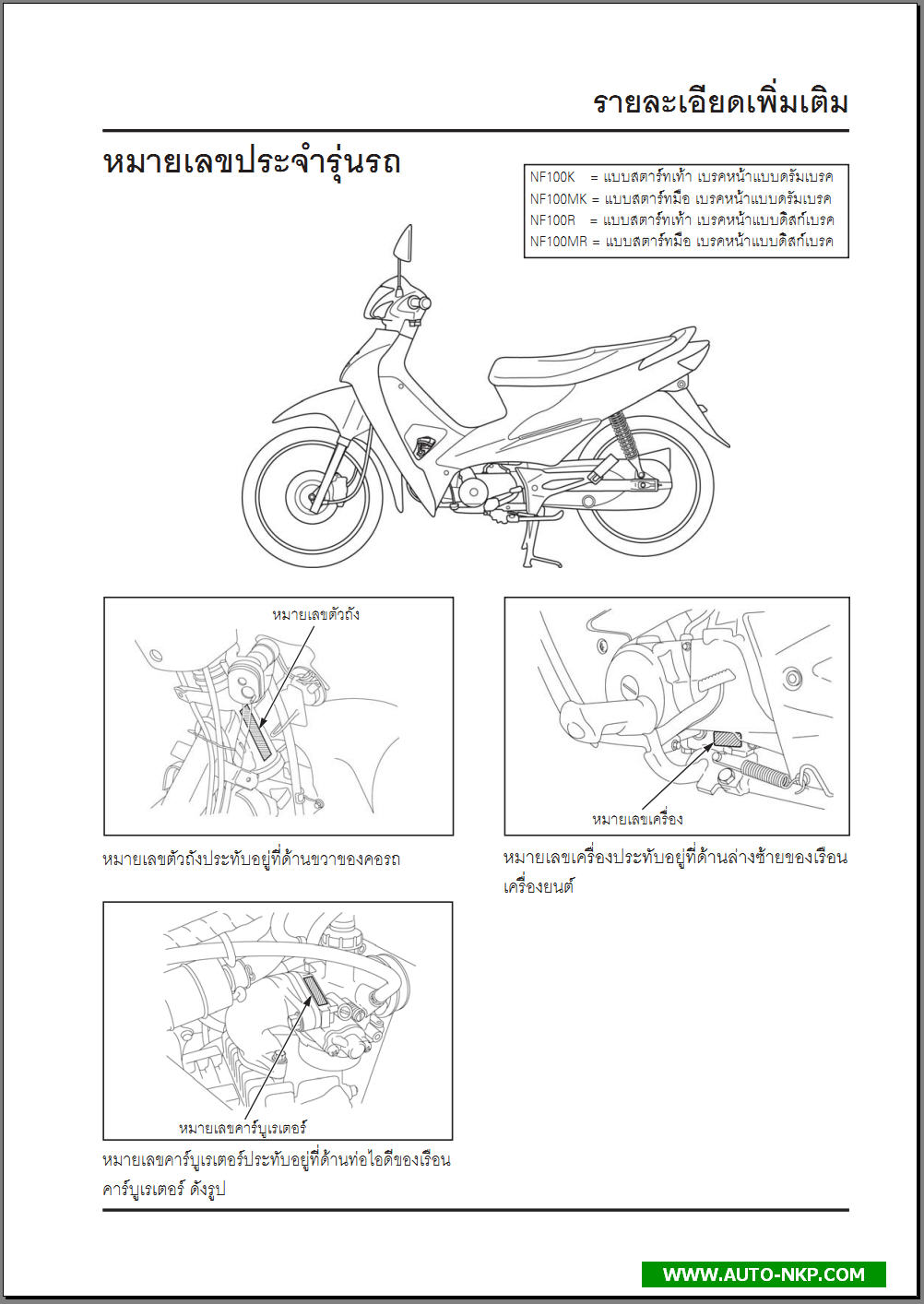 รายละเอียดเพิ่มเติม

หมายเลขประจำรุ่นรถ

NF100K = แบบสตาร์ทเท้า เบรคหน้าแบบดรัมเบรค
NF100MK = แบบสตาร์ทมือ เบรคหน้าแบบดรัมเบรค
NF100R = แบบสตาร์ทเท้า เบรคหน้าแบบดิสก์เบรค
NF100MR = แบบสตาร์ทมือ เบรคหน้าแบบดิสก์เบรค

หมายเลขตัวถัง

หมายเลขตัวถังประทับอยู่ที่ด้านขวาของคอรถ

หมายเลขเครื่อง

หมายเลขเครื่องประทับอยู่ที่ด้านล่างซ้ายของเรือนเครื่องยนต์

หมายเลขคาร์บูเรเตอร์

หมายเลขคาร์บูเรเตอร์ประทับอยู่ที่ด้านท่อไอดีของเรือนคาร์บูเรเตอร์ ดังรูป

WWW.AUTO-NKP.COM