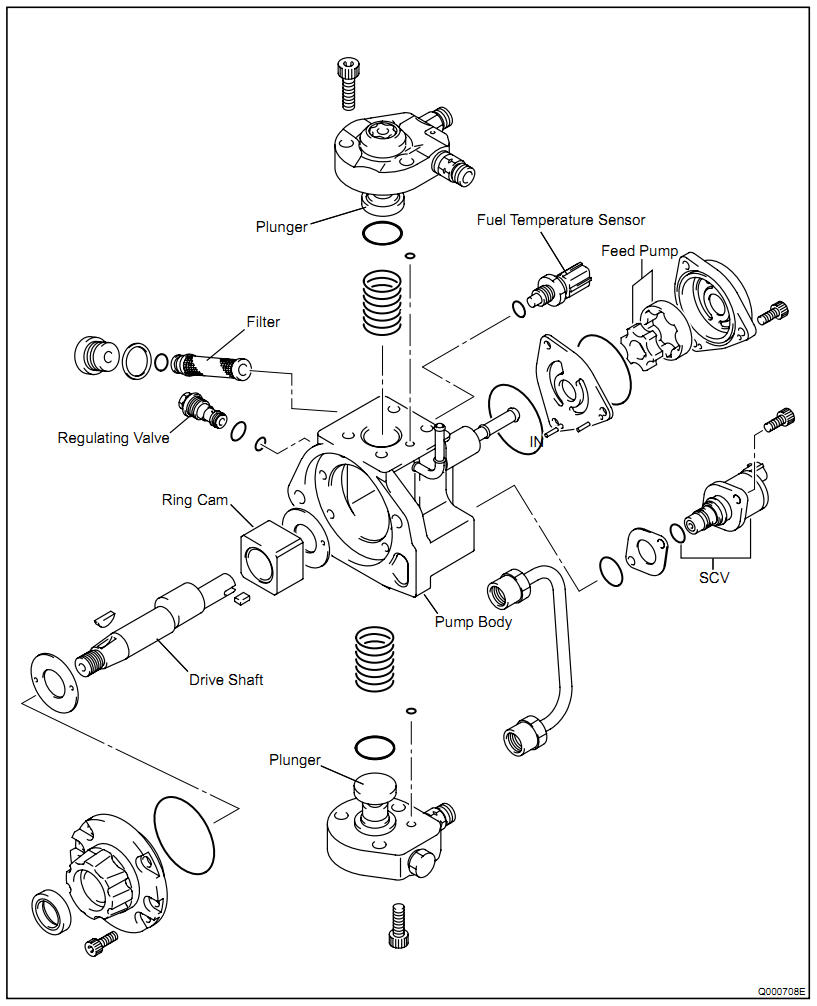 Plunger

Fuel Temperature Sensor

Feed Pump

Filter

Regulating Valve

IN

Ring Cam

SCV

Pump Body

Drive Shaft

Plunger

Q000708E