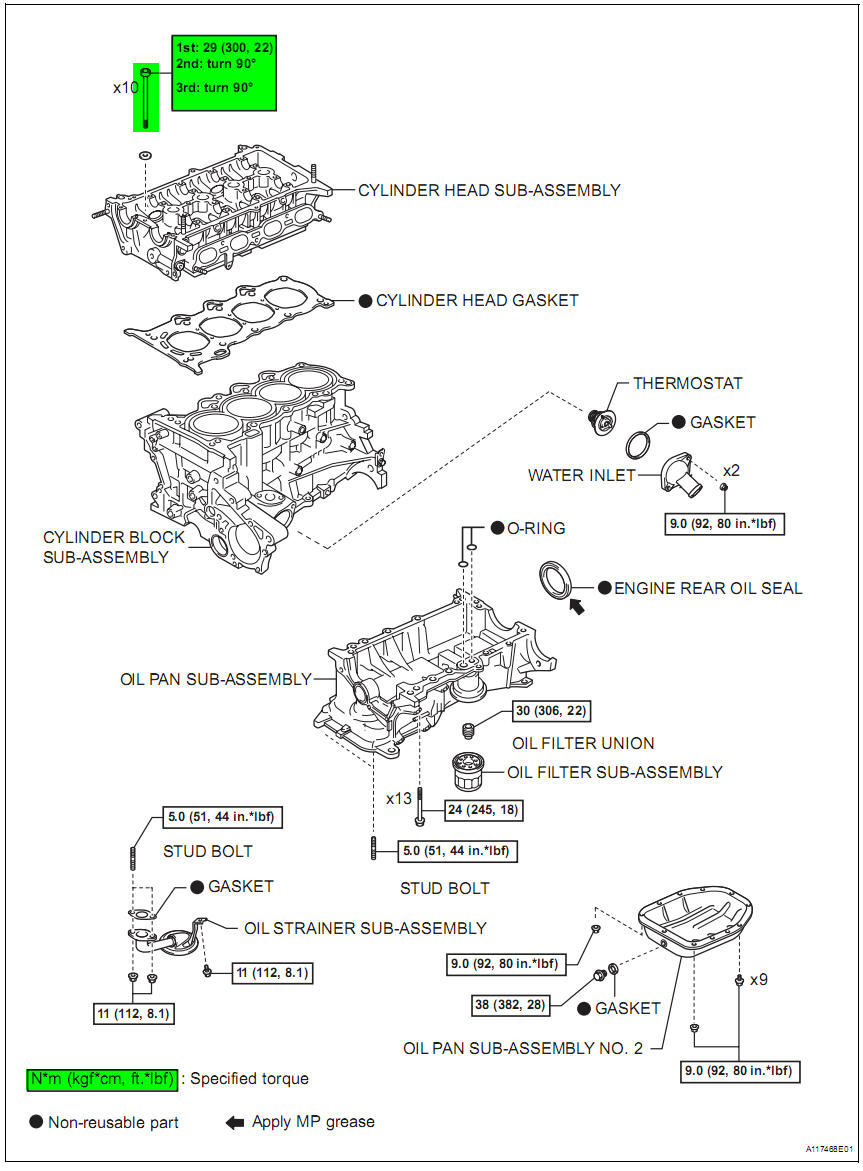 x10

1st: 29 (300, 22)
2nd: turn 90°
3rd: turn 90°

CYLINDER HEAD SUB-ASSEMBLY

● CYLINDER HEAD GASKET

THERMOSTAT

● GASKET

WATER INLET

x2

9.0 (92, 80 in.*lbf)

CYLINDER BLOCK SUB-ASSEMBLY

● O-RING

● ENGINE REAR OIL SEAL

OIL PAN SUB-ASSEMBLY

30 (306, 22)

OIL FILTER UNION

OIL FILTER SUB-ASSEMBLY

x13

24 (245, 18)

5.0 (51, 44 in.*lbf)

STUD BOLT

5.0 (51, 44 in.*lbf)

STUD BOLT

● GASKET

OIL STRAINER SUB-ASSEMBLY

11 (112, 8.1)

11 (112, 8.1)

9.0 (92, 80 in.*lbf)

38 (382, 28)

● GASKET

x9

OIL PAN SUB-ASSEMBLY NO. 2

9.0 (92, 80 in.*lbf)

N*m (kgf*cm, ft.*lbf) : Specified torque

● Non-reusable part

Apply MP grease

A117468E01