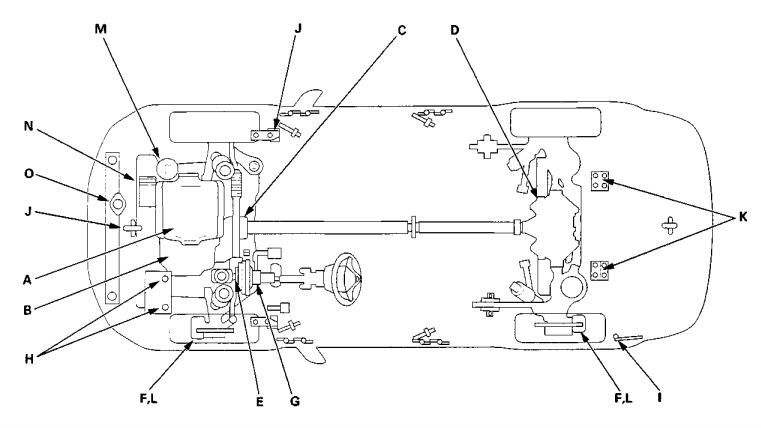 M
J
C
D
N
O
J
K
A
B
H
F,L
E
G
F,L
I