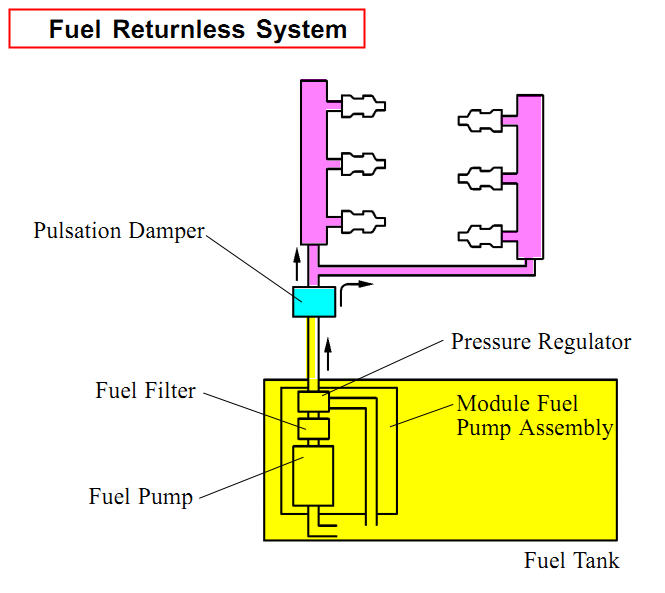 Fuel Returnless System

Pulsation Damper

Pressure Regulator

Fuel Filter

Module Fuel Pump Assembly

Fuel Pump

Fuel Tank