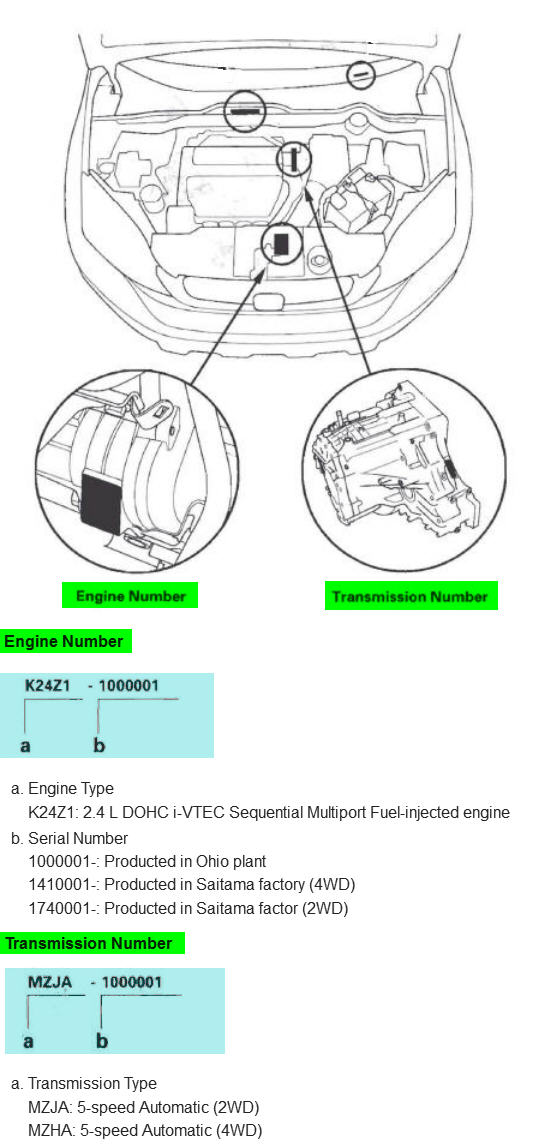 Engine Number

Transmission Number

Engine Number

K24Z1 - 1000001
a b

a. Engine Type
K24Z1: 2.4 L DOHC i-VTEC Sequential Multiport Fuel-injected engine
b. Serial Number
1000001-: Producted in Ohio plant
1410001-: Producted in Saitama factory (4WD)
1740001-: Producted in Saitama factor (2WD)

Transmission Number

MZJA - 1000001
a b

a. Transmission Type
MZJA: 5-speed Automatic (2WD)
MZHA: 5-speed Automatic (4WD)