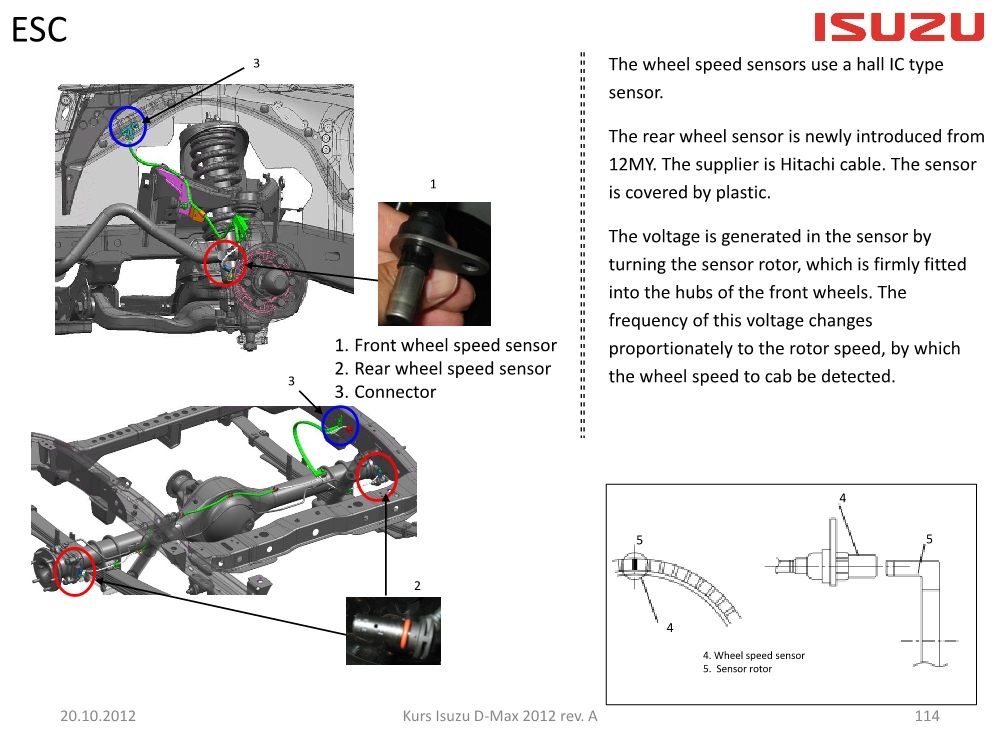 ESC

ISUZU

3

1

1. Front wheel speed sensor
2. Rear wheel speed sensor
3. Connector

3

2

The wheel speed sensors use a hall IC type sensor.

The rear wheel sensor is newly introduced from 12MY. The supplier is Hitachi cable. The sensor is covered by plastic.

The voltage is generated in the sensor by turning the sensor rotor, which is firmly fitted into the hubs of the front wheels. The frequency of this voltage changes proportionately to the rotor speed, by which the wheel speed to cab be detected.

4

5

5

4

4. Wheel speed sensor
5. Sensor rotor

20.10.2012

Kurs Isuzu D-Max 2012 rev. A

114