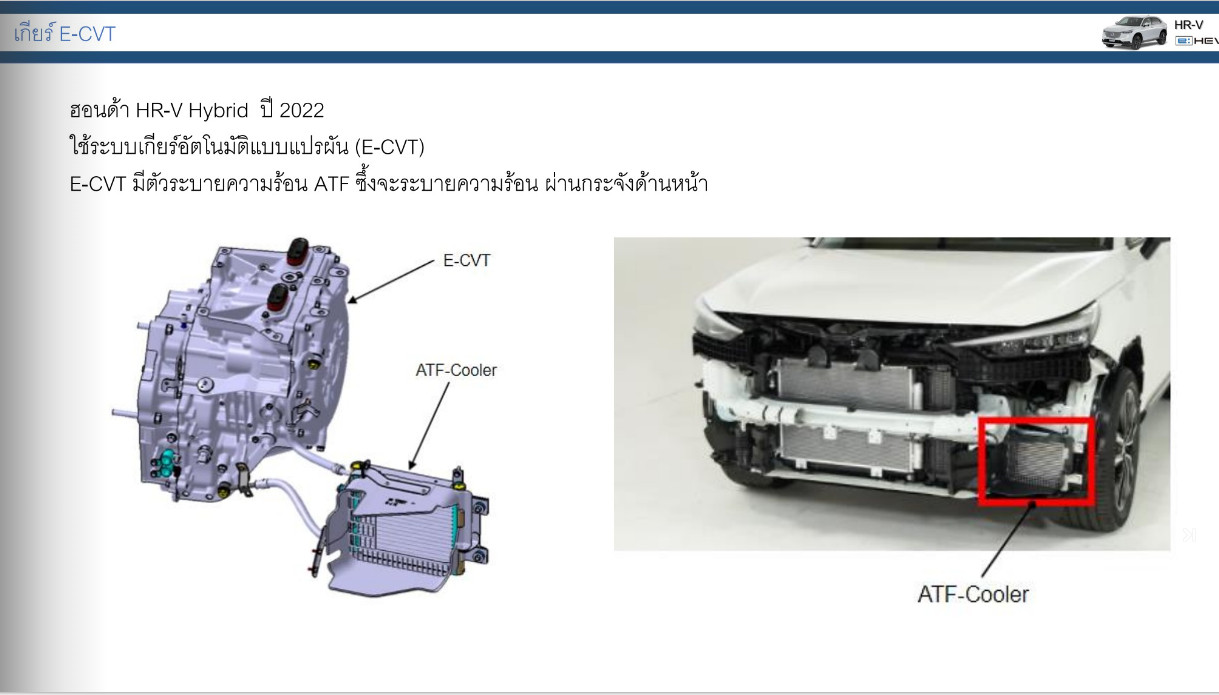 เกียร์ E-CVT

HR-V
e:HEV

ฮอนด้า HR-V Hybrid ปี 2022
ใช้ระบบเกียร์อัตโนมัติแบบแปรผัน (E-CVT)
E-CVT มีตัวระบายความร้อน ATF ซึ้งจะระบายความร้อน ผ่านกระจังด้านหน้า

E-CVT

ATF-Cooler

ATF-Cooler