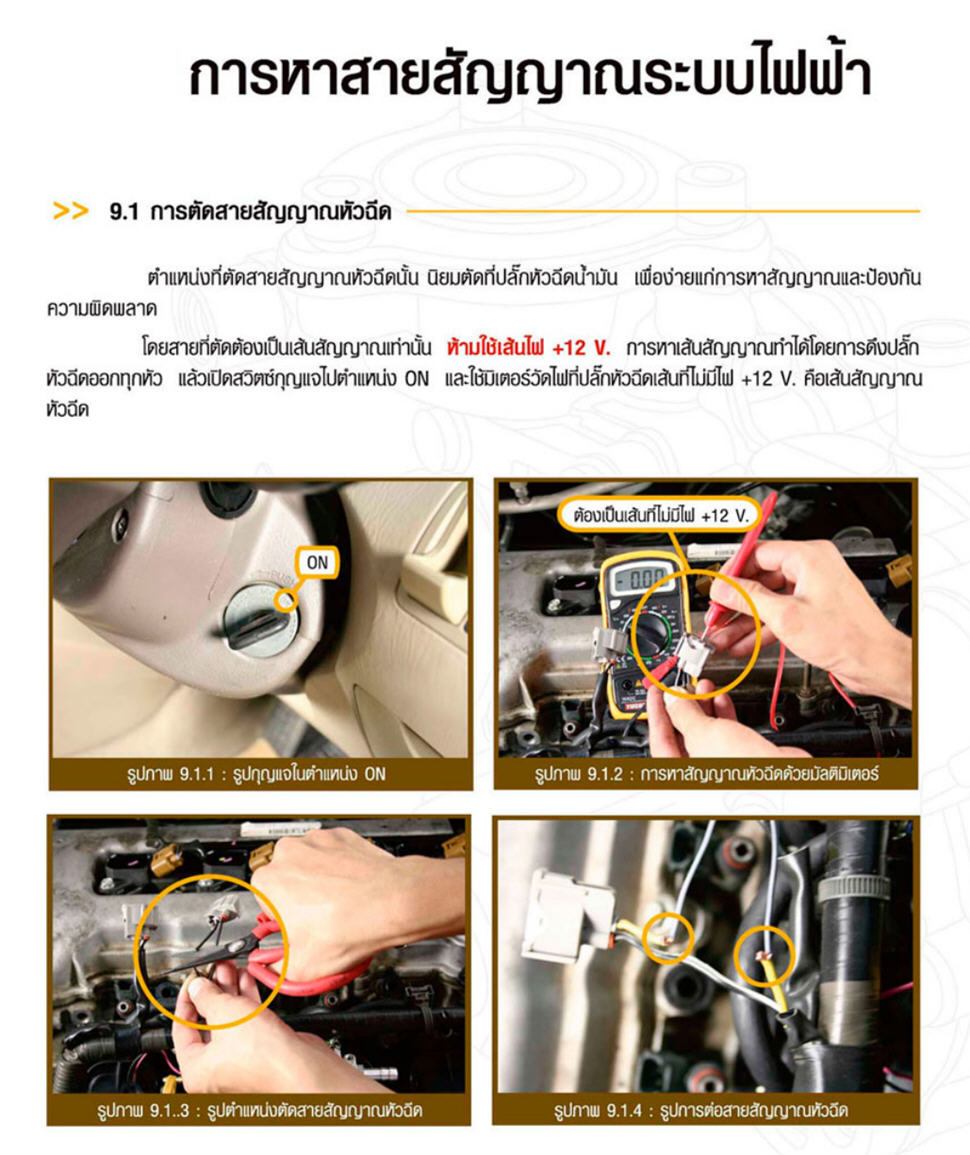 การหาสายสัญญาณระบบไฟฟ้า

>> 9.1 การตัดสายสัญญาณหัวฉีด

ตำแหน่งที่ตัดสายสัญญาณหัวฉีดนั้น นิยมตัดที่ปลั๊กหัวฉีดน้ำมัน เพื่อง่ายแก่การหาสัญญาณและป้องกันความผิดพลาด

โดยสายที่ตัดต้องเป็นเส้นสัญญาณเท่านั้น ห้ามใช้เส้นไฟ +12 V. การหาเส้นสัญญาณทำได้โดยการดึงปลั๊กหัวฉีดออกทุกหัว แล้วเปิดสวิตซ์กุญแจไปตำแหน่ง ON และใช้มิเตอร์วัดไฟที่ปลั๊กหัวฉีดเส้นที่ไม่มีไฟ +12 V. คือเส้นสัญญาณหัวฉีด

ON

รูปภาพ 9.1.1 : รูปกุญแจในตำแหน่ง ON

ต้องเป็นเส้นที่ไม่มีไฟ +12 V.

รูปภาพ 9.1.2 : การหาสัญญาณหัวฉีดด้วยมัลติมิเตอร์

รูปภาพ 9.1..3 : รูปตำแหน่งตัดสายสัญญาณหัวฉีด

รูปภาพ 9.1.4 : รูปการต่อสายสัญญาณหัวฉีด