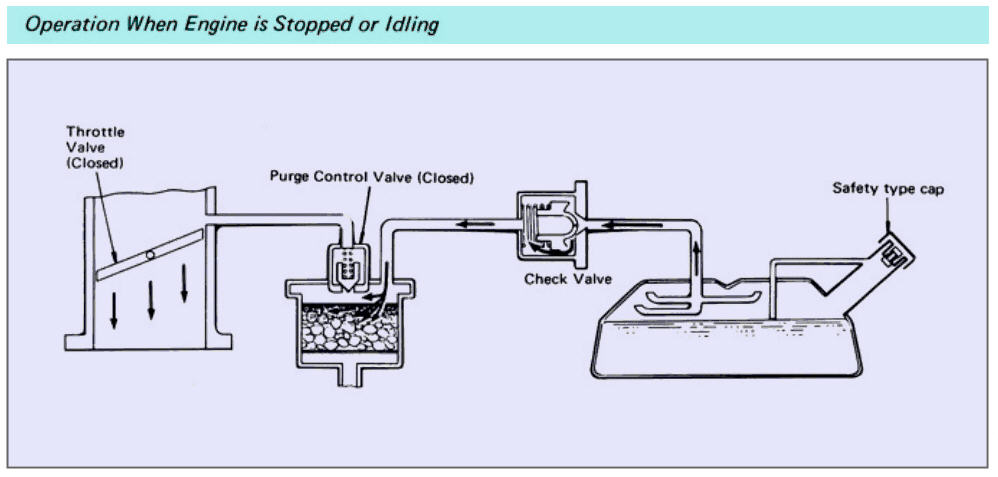 Operation When Engine is Stopped or Idling

Throttle Valve (Closed)

Purge Control Valve (Closed)

Check Valve

Safety type cap