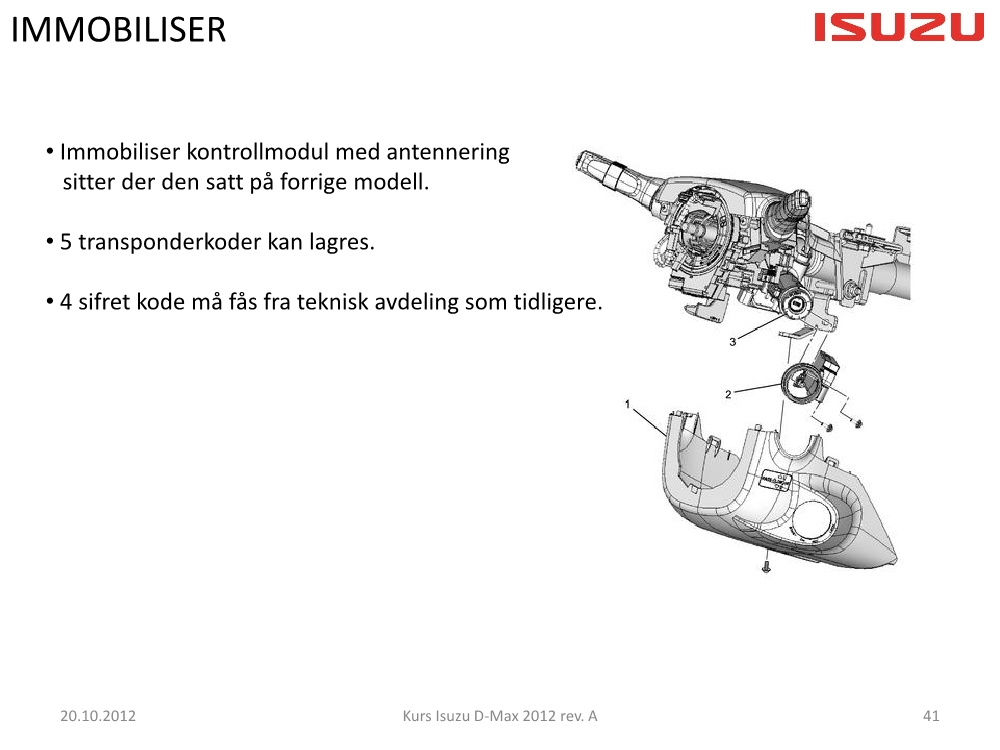 IMMOBILISER

ISUZU

• Immobiliser kontrollmodul med antennering sitter der den satt på forrige modell.

• 5 transponderkoder kan lagres.

• 4 sifret kode må fås fra teknisk avdeling som tidligere.

3

2

1

20.10.2012

Kurs Isuzu D-Max 2012 rev. A

41