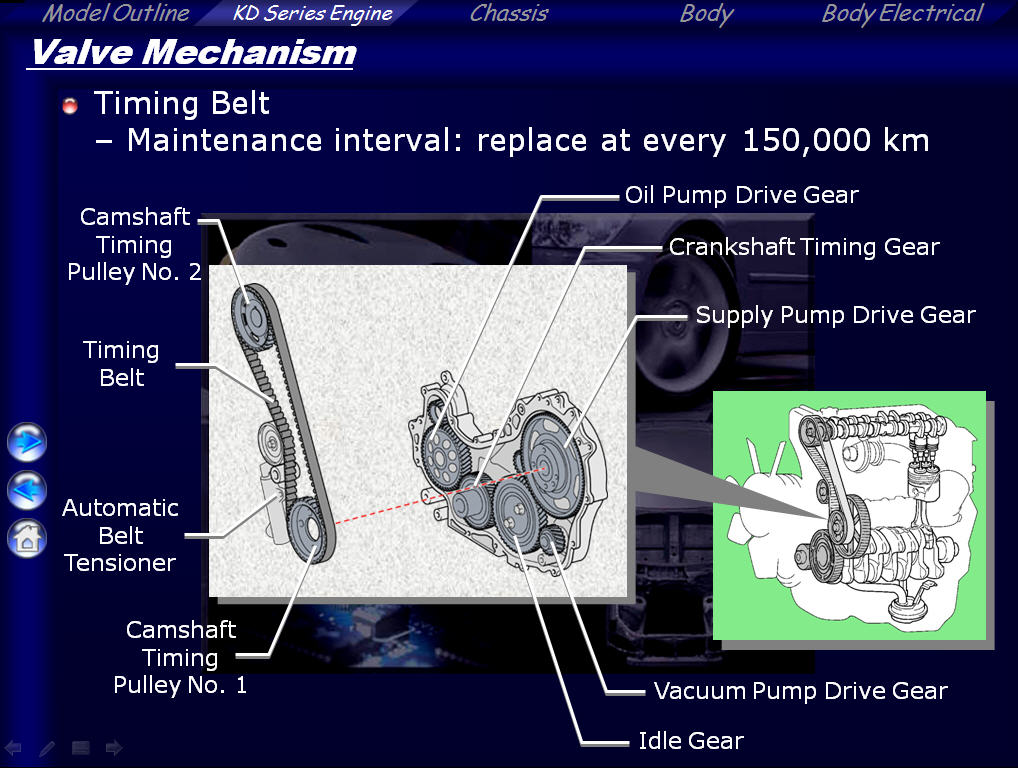 Model Outline KD Series Engine Chassis Body Body Electrical

Valve Mechanism

Timing Belt
– Maintenance interval: replace at every 150,000 km

Camshaft Timing Pulley No. 2

Timing Belt

Automatic Belt Tensioner

Camshaft Timing Pulley No. 1

Oil Pump Drive Gear

Crankshaft Timing Gear

Supply Pump Drive Gear

Vacuum Pump Drive Gear

Idle Gear