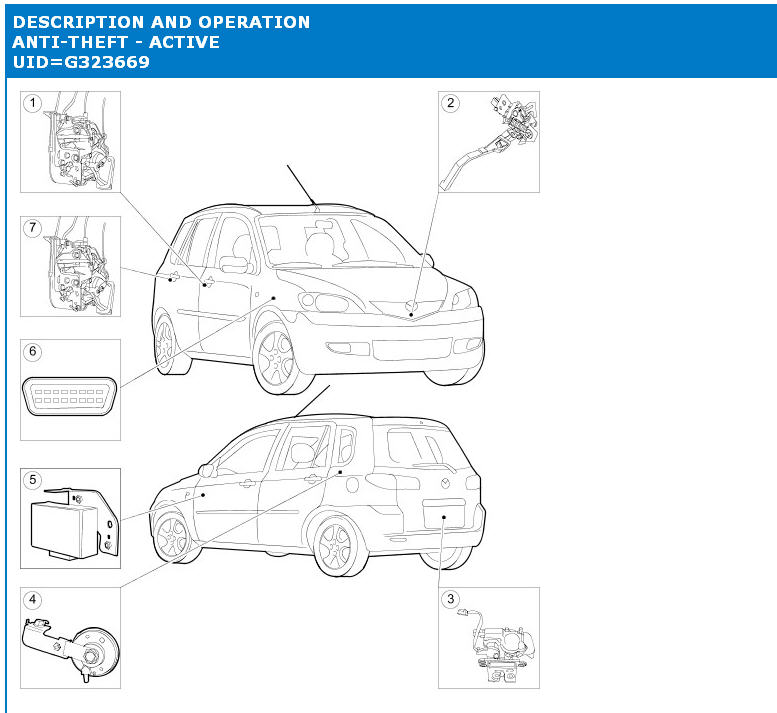 DESCRIPTION AND OPERATION
ANTI-THEFT - ACTIVE
UID=G323669

1

2

7

6

5

4

3