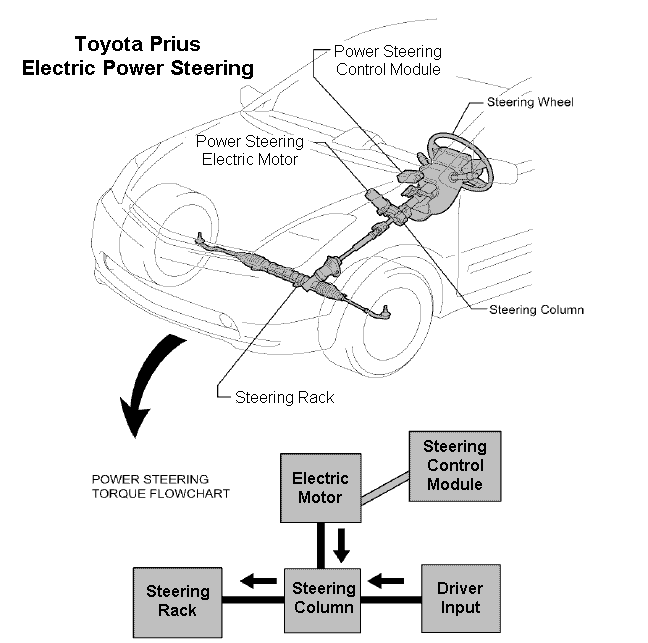 Toyota Prius
Electric Power Steering

Power Steering
Control Module

Steering Wheel

Power Steering
Electric Motor

Steering Column

Steering Rack

POWER STEERING
TORQUE FLOWCHART

Electric
Motor

Steering
Control
Module

Steering
Rack

Steering
Column

Driver
Input