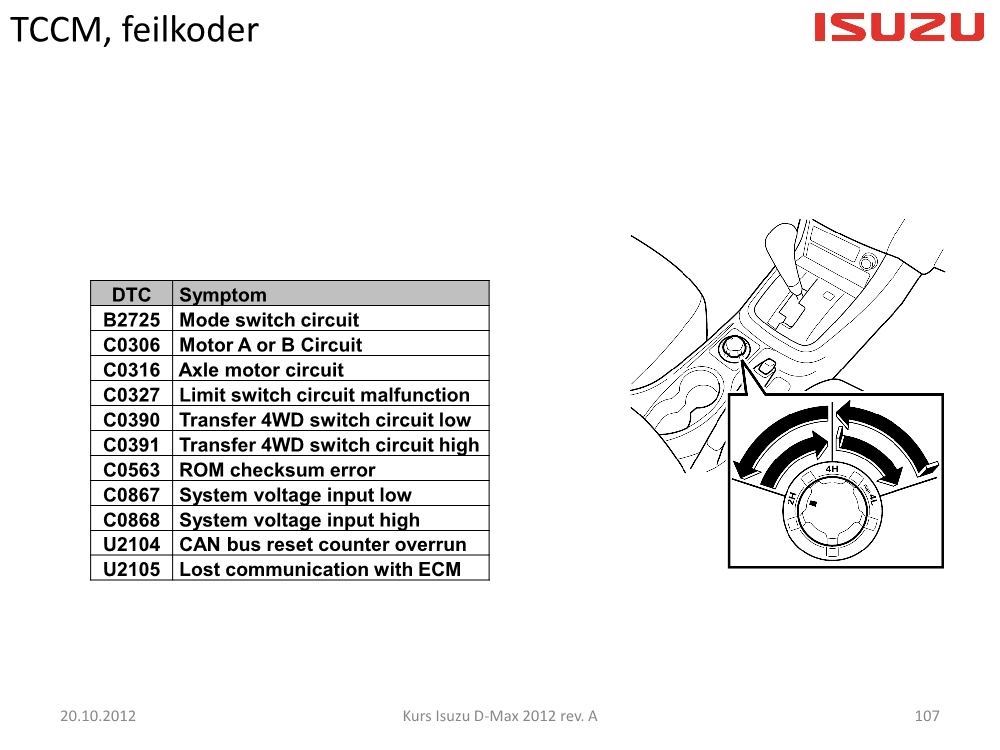 TCCM, feilkoder

ISUZU

| DTC | Symptom |
|---|---|
| B2725 | Mode switch circuit |
| C0306 | Motor A or B Circuit |
| C0316 | Axle motor circuit |
| C0327 | Limit switch circuit malfunction |
| C0390 | Transfer 4WD switch circuit low |
| C0391 | Transfer 4WD switch circuit high |
| C0563 | ROM checksum error |
| C0867 | System voltage input low |
| C0868 | System voltage input high |
| U2104 | CAN bus reset counter overrun |
| U2105 | Lost communication with ECM |

2H
4H
4L

20.10.2012
Kurs Isuzu D-Max 2012 rev. A
107