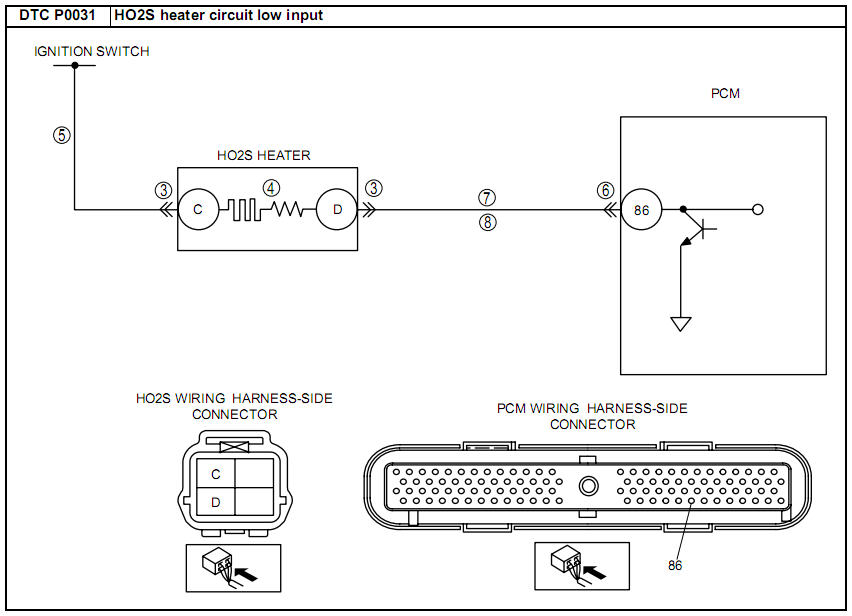 | DTC P0031 | HO2S heater circuit low input |
|---|---|

IGNITION SWITCH

⑤

HO2S HEATER

③ C ④ D ③

⑦
⑧

PCM

⑥ 86

HO2S WIRING HARNESS-SIDE CONNECTOR

C
D

PCM WIRING HARNESS-SIDE CONNECTOR

86