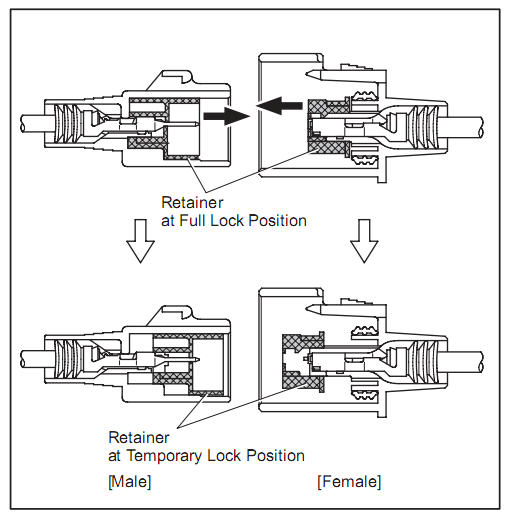 Retainer
at Full Lock Position

Retainer
at Temporary Lock Position

[Male]

[Female]