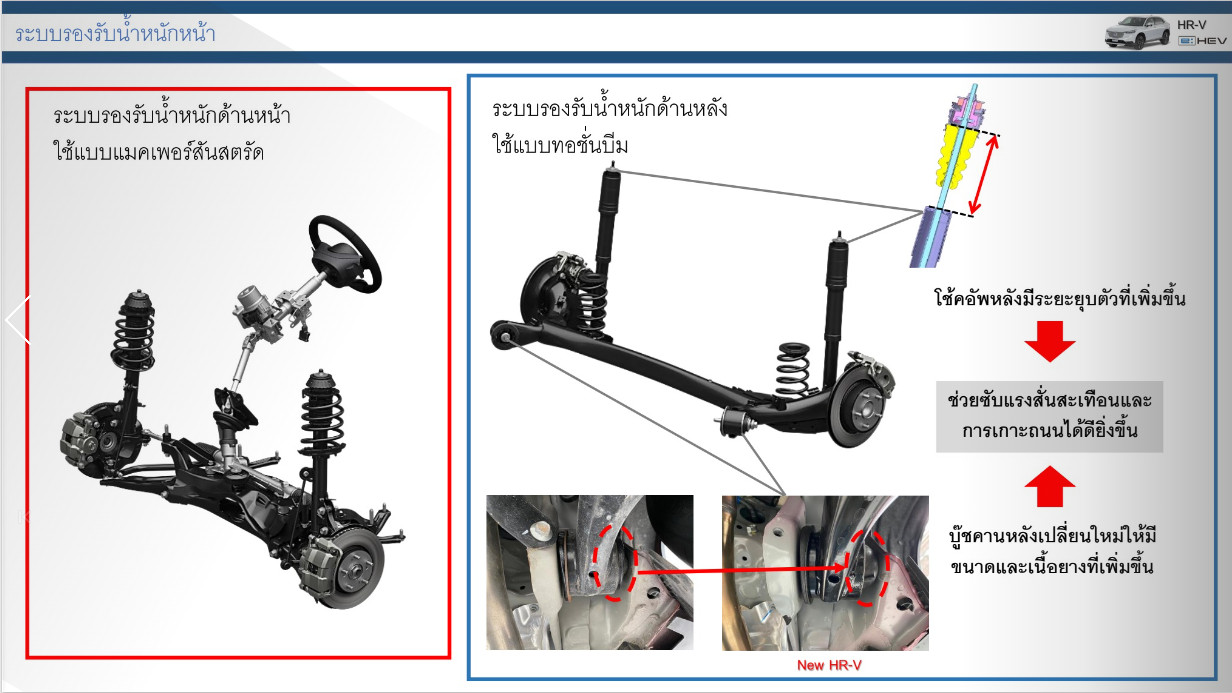 ระบบรองรับน้ำหนักหน้า

HR-V
e:HEV

ระบบรองรับน้ำหนักด้านหน้า
ใช้แบบแมคเพอร์สันสตรัด

ระบบรองรับน้ำหนักด้านหลัง
ใช้แบบทอชั่นบีม

ใช้คอัพหลังมีระยะยุบตัวที่เพิ่มขึ้น

ช่วยซับแรงสั่นสะเทือนและการเกาะถนนได้ดียิ่งขึ้น

บู๊ชคานหลังเปลี่ยนใหม่ให้มีขนาดและเนื้อยางที่เพิ่มขึ้น

New HR-V