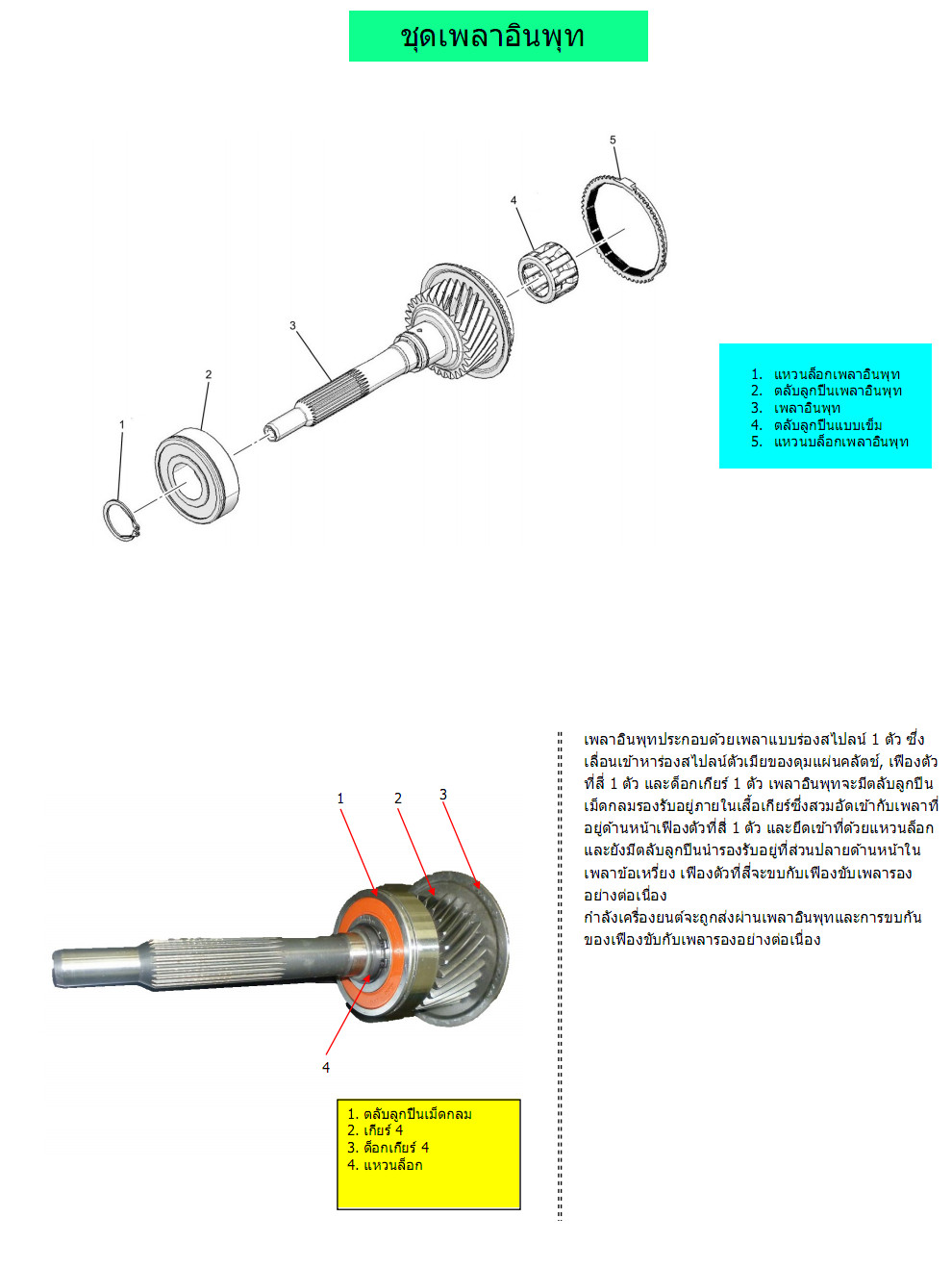 ชุดเพลาอินพุท

5

4

3

2

1

1. แหวนล็อกเพลาอินพุท
2. ตลับลูกปืนเพลาอินพุท
3. เพลาอินพุท
4. ตลับลูกปืนแบบเข็ม
5. แหวนบล็อกเพลาอินพุท

1

2

3

4

1. ตลับลูกปืนเม็ดกลม
2. เกียร์ 4
3. ด็อกเกียร์ 4
4. แหวนล็อก

เพลาอินพุทประกอบด้วยเพลาแบบร่องสไปลน์ 1 ตัว ซึ่งเลื่อนเข้าหาร่องสไปลน์ตัวเมียของดุมแผ่นคลัตช์, เฟืองตัวที่สี่ 1 ตัว และด็อกเกียร์ 1 ตัว เพลาอินพุทจะมีตลับลูกปืนเม็ดกลมรองรับอยู่ภายในเสื้อเกียร์ซึ่งสวมอัดเข้ากับเพลาที่อยู่ด้านหน้าเฟืองตัวที่สี่ 1 ตัว และยึดเข้าที่ด้วยแหวนล็อก และยังมีตลับลูกปืนนำรองรับอยู่ที่ส่วนปลายด้านหน้าในเพลาข้อเหวี่ยง เฟืองตัวที่สี่จะขบกับเฟืองขับเพลารองอย่างต่อเนื่อง
กำลังเครื่องยนต์จะถูกส่งผ่านเพลาอินพุทและการขบกันของเฟืองขับกับเพลารองอย่างต่อเนื่อง