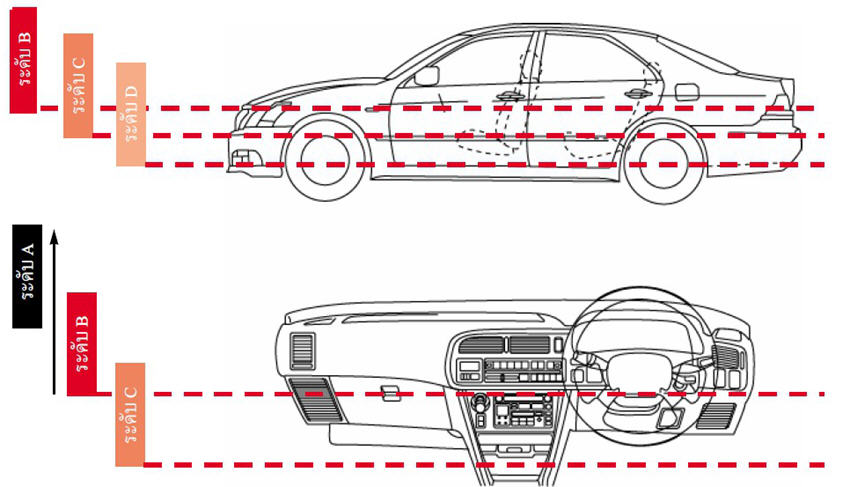 ระดับ B
ระดับ C
ระดับ D

ระดับ A
ระดับ B
ระดับ C