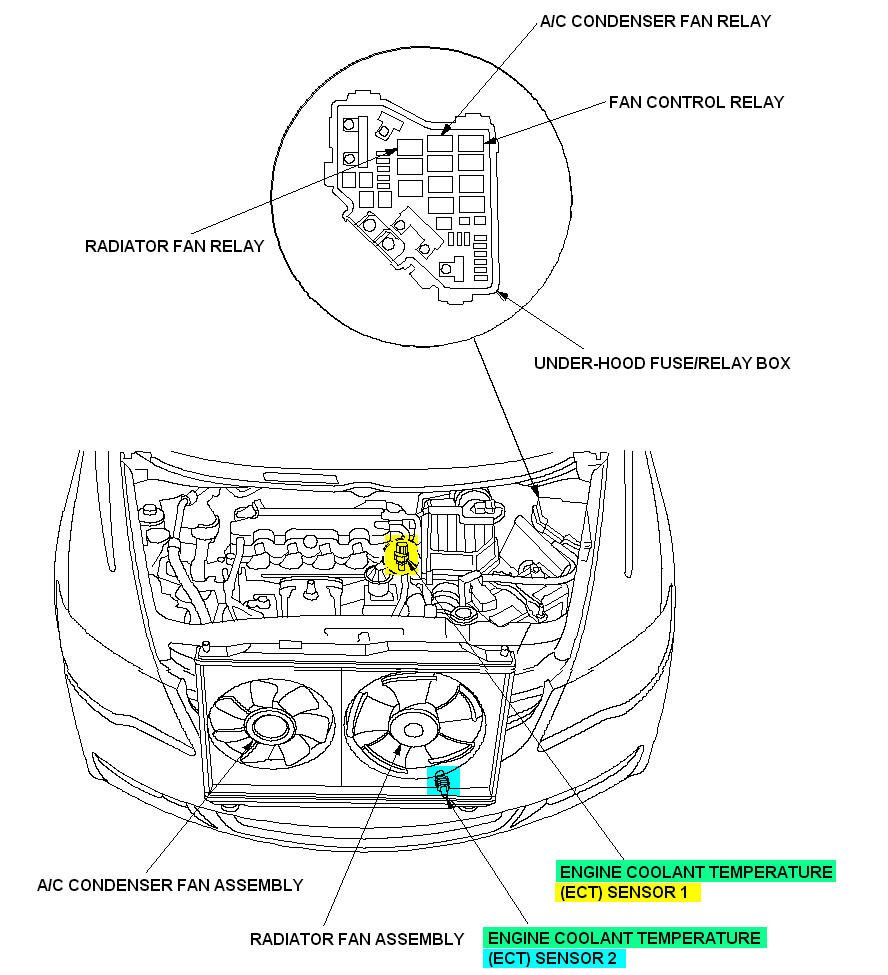 A/C CONDENSER FAN RELAY

FAN CONTROL RELAY

RADIATOR FAN RELAY

UNDER-HOOD FUSE/RELAY BOX

A/C CONDENSER FAN ASSEMBLY

RADIATOR FAN ASSEMBLY

ENGINE COOLANT TEMPERATURE (ECT) SENSOR 1

ENGINE COOLANT TEMPERATURE (ECT) SENSOR 2