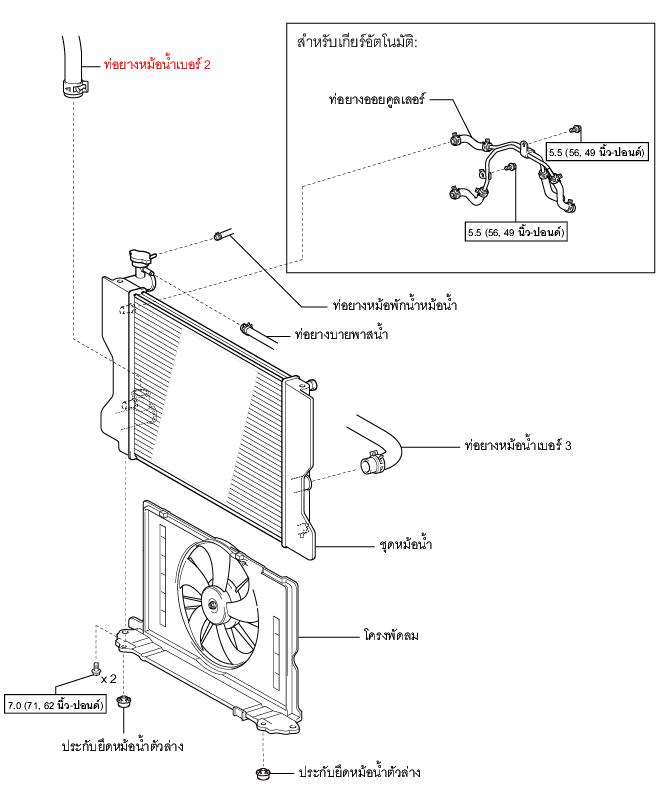 ท่อยางหม้อน้ำเบอร์ 2

สำหรับเกียร์อัตโนมัติ:

ท่อยางออยคูลเลอร์

5.5 (56, 49 นิ้ว-ปอนด์)

5.5 (56, 49 นิ้ว-ปอนด์)

ท่อยางหม้อพักน้ำหม้อน้ำ

ท่อยางบายพาสน้ำ

ท่อยางหม้อน้ำเบอร์ 3

ชุดหม้อน้ำ

โครงพัดลม

x 2

7.0 (71, 62 นิ้ว-ปอนด์)

ประกับยึดหม้อน้ำตัวล่าง

ประกับยึดหม้อน้ำตัวล่าง